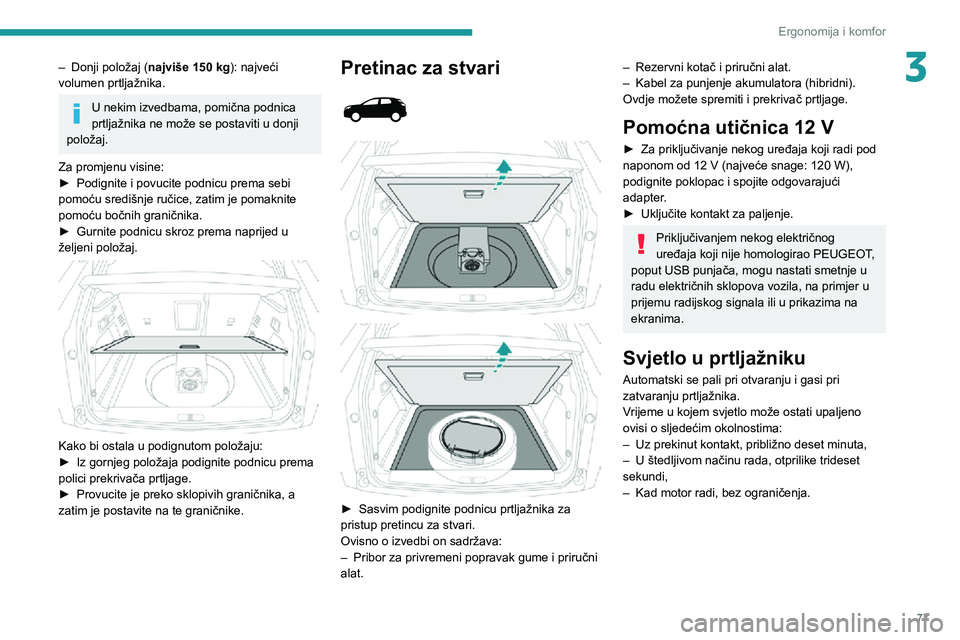 Ergonomija i komfor

3

– Donji položaj (**najviše 150 kg**): najveći volumen prtljažnika.

U nekim izvedbama, pomična podnica prtljažnika ne može se postaviti u donji položaj.

Za promjenu visine:
► Podignite i povucite podnicu prema sebi pomoću središnje ručice, zatim je pomaknite pomoću bočnih graničnika.
► Gurnite podnicu skroz prema naprijed u željeni položaj.

Kako bi ostala u podignutom položaju:
► Iz gornjeg položaja podignite podnicu prema polici prekrivača prtljage.
► Provucite je preko sklopivih graničnika, a zatim je postavite na te graničnike.

Pretinac za stvari

► Sasvim podignite podnicu prtljažnika za pristup pretincu za stvari.
Ovisno o izvedbi on sadržava:
– Pribor za privremeni popravak gume i priručni alat.

– Rezervni kotač i priručni alat.
– Kabel za punjenje akumulatora (hibridni).
Ovdje možete spremiti i prekrivač prtljage.

Pomoćna utičnica 12 V

► Za priključivanje nekog uređaja koji radi pod naponom od 12 V (najveće snage: 120 W), podignite poklopac i spojite odgovarajući adapter.
► Uključite kontakt za paljenje.

Priključivanjem nekog električnog uređaja koji nije homologirao PEUGEOT, poput USB punjača, mogu nastati smetnje u radu električnih sklopova vozila, na primjer u prijemu radijskog signala ili u prikazima na ekranima.

Svjetlo u prtljažniku

Automatski se pali pri otvaranju i gasi pri zatvaranju prtljažnika.
Vrijeme u kojem svjetlo može ostati upaljeno ovisi o sljedećim okolnostima:
– Uz prekinut kontakt, približno deset minuta,
– U štedljivom načinu rada, otprilike trideset sekundi,
– Kad motor radi, bez ograničenja.

77

carmanualsonline.info