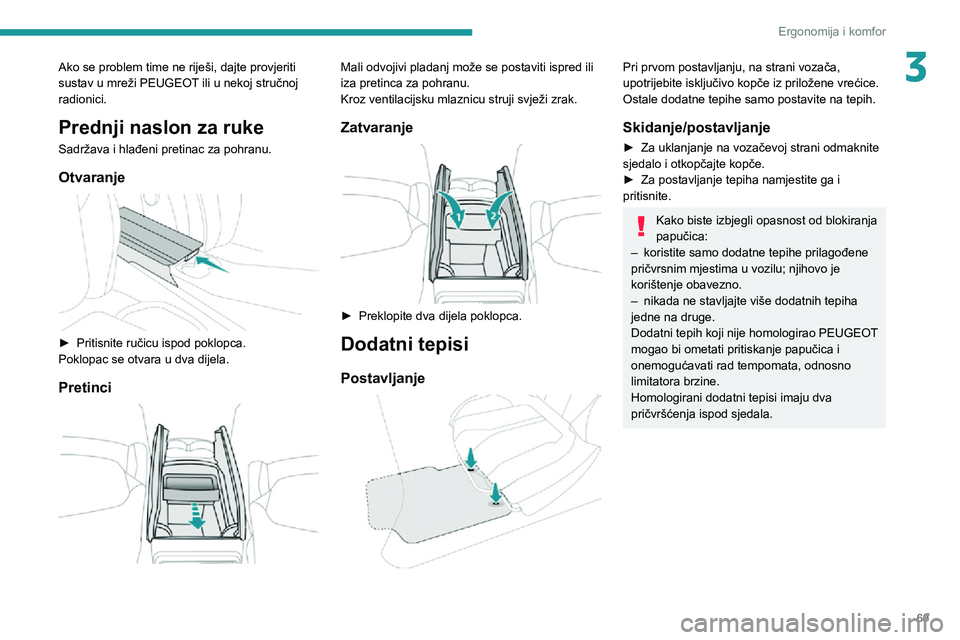 Ergonomija i komfor

3

Ako se problem time ne riješi, dajte provjeriti sustav u mreži PEUGEOT ili u nekoj stručnoj radionici.

Prednji naslon za ruke

Sadržava i hlađeni pretinac za pohranu.

Otvaranje

► Pritisnite ručicu ispod poklopca.
Poklopac se otvara u dva dijela.

Pretinci

Mali odvojivi pladanj može se postaviti ispred ili iza pretinca za pohranu.
Kroz ventilacijsku mlaznicu struji svježi zrak.

Zatvaranje

1

2

► Preklopite dva dijela poklopca.

Dodatni tepisi

Postavljanje

Pri prvom postavljanju, na strani vozača, upotrijebite isključivo kopče iz priložene vrećice.
Ostale dodatne tepihe samo postavite na tepih.

Skidanje/postavljanje

► Za uklanjanje na vozačevoj strani odmaknite sjedalo i otkopčajte kopče.
► Za postavljanje tepiha namjestite ga i pritisnite.

Kako biste izbjegli opasnost od blokiranja papučica:
– koristite samo dodatne tepihe prilagođene pričvrsnim mjestima u vozilu; njihovo je korištenje obavezno.
– nikada ne stavljajte više dodatnih tepiha jedne na druge.
Dodatni tepih koji nije homologirao PEUGEOT mogao bi ometati pritiskanje papučica i onemogućavati rad tempomata, odnosno limitatora brzine.
Homologirani dodatni tepisi imaju dva pričvršćenja ispod sjedala.

69

carmanualsonline.info