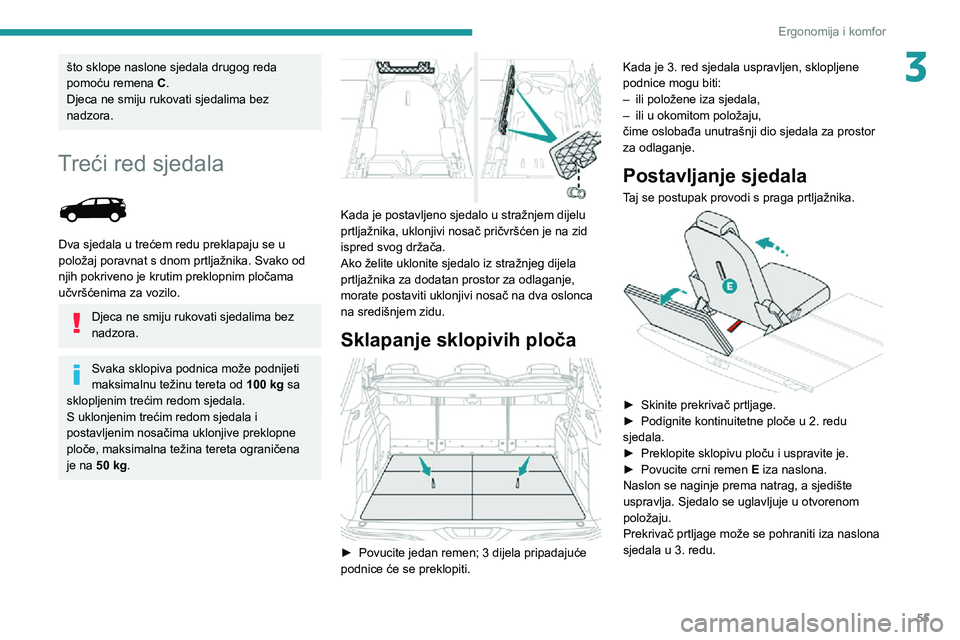 Ergonomija i komfor

3

što sklope naslone sjedala drugog reda pomoću remena **C**.
Djeca ne smiju rukovati sjedalima bez nadzora.

Treći red sjedala

Dva sjedala u trećem redu preklapaju se u položaj poravnat s dnom prtljažnika. Svako od njih pokriveno je krutim preklopnim pločama učvršćenima za vozilo.

Djeca ne smiju rukovati sjedalima bez nadzora.

Svaka sklopiva podnica može podnijeti maksimalnu težinu tereta od **100 kg** sa sklopljenim trećim redom sjedala.
S uklonjenim trećim redom sjedala i postavljenim nosačima uklonjive preklopne ploče, maksimalna težina tereta ograničena je na **50 kg**.

Kada je postavljeno sjedalo u stražnjem dijelu prtljažnika, uklonjivi nosač pričvršćen je na zid ispred svog držača.
Ako želite uklonite sjedalo iz stražnjeg dijela prtljažnika za dodatan prostor za odlaganje, morate postaviti uklonjivi nosač na dva oslonca na središnjem zidu.

Sklapanje sklopivih ploča

► Povucite jedan remen; 3 dijela pripadajuće podnice će se preklopiti.

Kada je 3. red sjedala uspravljen, sklopljene podnice mogu biti:
– ili položene iza sjedala,
– ili u okomitom položaju,
čime oslobađa unutrašnji dio sjedala za prostor za odlaganje.

Postavljanje sjedala

Taj se postupak provodi s praga prtljažnika.

E

► Skinite prekrivač prtljage.
► Podignite kontinuitetne ploče u 2. redu sjedala.
► Preklopite sklopivu ploču i uspravite je.
► Povucite crni remen **E** iza naslona.
Naslon se naginje prema natrag, a sjedište uspravlja. Sjedalo se uglavljuje u otvorenom položaju.
Prekrivač prtljage može se pohraniti iza naslona sjedala u 3. redu.

51

carmanualsonline.info