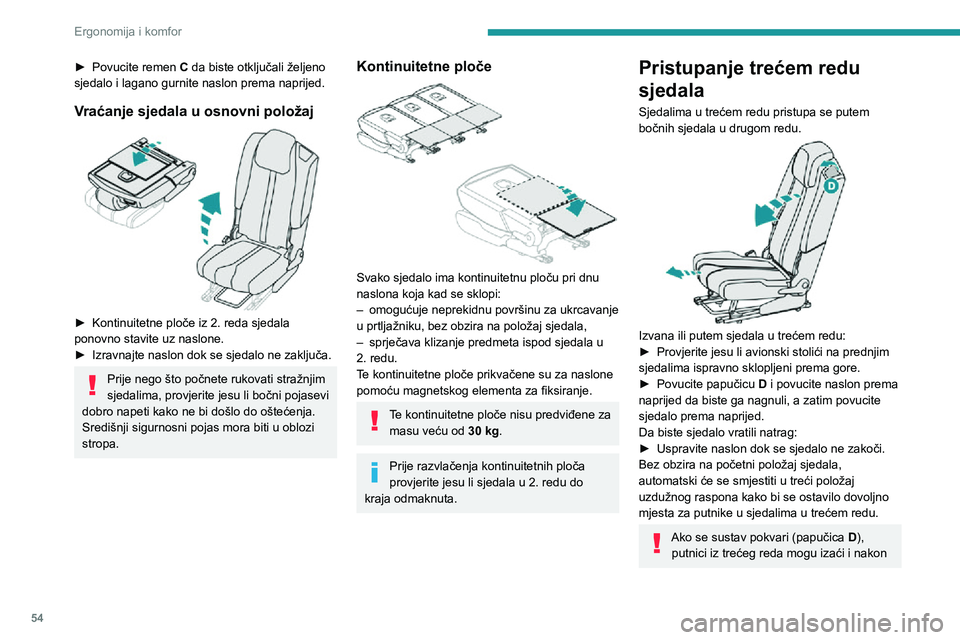 Ergonomija i komfor

► Povucite remen **C** da biste otključali željeno sjedalo i lagano gurnite naslon prema naprijed.

**Vraćanje sjedala u osnovni položaj**

► Kontinuitetne ploče iz 2. reda sjedala ponovno stavite uz naslone.
► Izravnajte naslon dok se sjedalo ne zaključa.

Prije nego što počnete rukovati stražnjim sjedalima, provjerite jesu li bočni pojasevi dobro napeti kako ne bi došlo do oštećenja. Središnji sigurnosni pojas mora biti u oblozi stropa.

**Kontinuitetne ploče**

Svako sjedalo ima kontinuitetnu ploču pri dnu naslona koja kad se sklopi:
– omogućuje neprekidnu površinu za ukrcavanje u prtljažniku, bez obzira na položaj sjedala,
– sprječava klizanje predmeta ispod sjedala u 2. redu.
Te kontinuitetne ploče prikvačene su za naslone pomoću magnetskog elementa za fiksiranje.

Te kontinuitetne ploče nisu predviđene za masu veću od **30 kg**.

Prije razvlačenja kontinuitetnih ploča provjerite jesu li sjedala u 2. redu do kraja odmaknuta.

**Pristupanje trećem redu sjedala**

Sjedalima u trećem redu pristupa se putem bočnih sjedala u drugom redu.

D

Izvana ili putem sjedala u trećem redu:
► Provjerite jesu li avionski stolići na prednjim sjedalima ispravno sklopljeni prema gore.
► Povucite papučicu **D** i povucite naslon prema naprijed da biste ga nagnuli, a zatim povucite sjedalo prema naprijed.
Da biste sjedalo vratili natrag:
► Uspravite naslon dok se sjedalo ne zakoči.
Bez obzira na početni položaj sjedala, automatski će se smjestiti u treći položaj uzdužnog raspona kako bi se ostavilo dovoljno mjesta za putnike u sjedalima u trećem redu.

Ako se sustav pokvari (papučica **D**), putnici iz trećeg reda mogu izaći i nakon

54

carmanualsonline.info