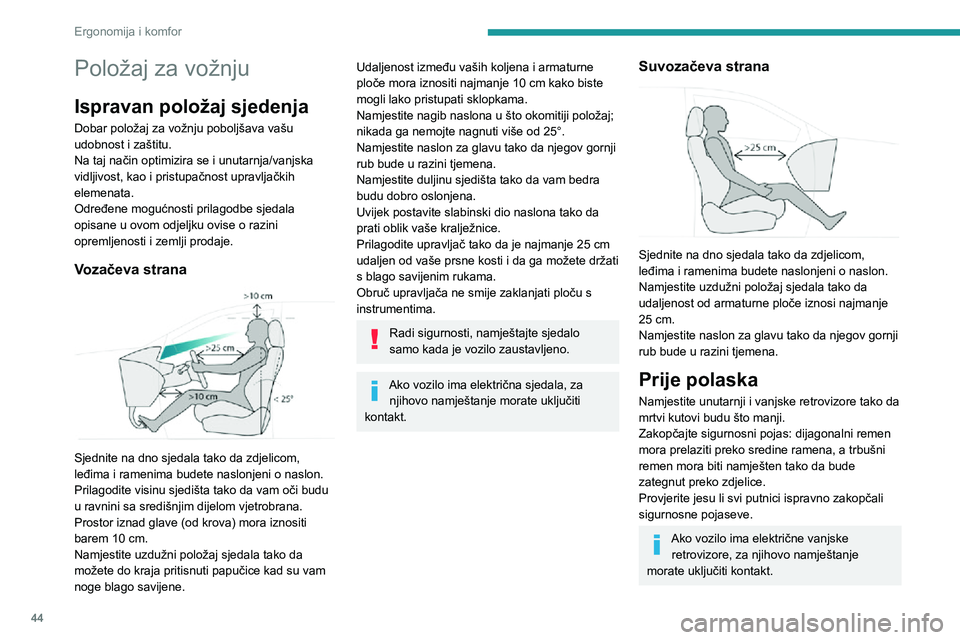 Ergonomija i komfor

Položaj za vožnju

Ispravan položaj sjedenja

Dobar položaj za vožnju poboljšava vašu udobnost i zaštitu.
Na taj način optimizira se i unutarnja/vanjska vidljivost, kao i pristupačnost upravljačkih elemenata.
Određene mogućnosti prilagodbe sjedala opisane u ovom odjeljku ovise o razini opremljenosti i zemlji prodaje.

Vozačeva strana

>10 cm
>25 cm
>10 cm
< 25°

Sjednite na dno sjedala tako da zdjelicom, leđima i ramenima budete naslonjeni o naslon.
Prilagodite visinu sjedišta tako da vam oči budu u ravnini sa središnjim dijelom vjetrobrana.
Prostor iznad glave (od krova) mora iznositi barem 10 cm.
Namjestite uzdužni položaj sjedala tako da možete do kraja pritisnuti papučice kad su vam noge blago savijene.

Udaljenost između vaših koljena i armaturne ploče mora iznositi najmanje 10 cm kako biste mogli lako pristupati sklopkama.
Namjestite nagib naslona u što okomitiji položaj; nikada ga nemojte nagnuti više od 25°.
Namjestite naslon za glavu tako da njegov gornji rub bude u razini tjemena.
Namjestite duljinu sjedišta tako da vam bedra budu dobro oslonjena.
Uvijek postavite slabinski dio naslona tako da prati oblik vaše kralježnice.
Prilagodite upravljač tako da je najmanje 25 cm udaljen od vaše prsne kosti i da ga možete držati s blago savijenim rukama.
Obruč upravljača ne smije zaklanjati ploču s instrumentima.

Radi sigurnosti, namještajte sjedalo samo kada je vozilo zaustavljeno.

Ako vozilo ima električna sjedala, za njihovo namještanje morate uključiti kontakt.

Suvozačeva strana

>25 cm

Sjednite na dno sjedala tako da zdjelicom, leđima i ramenima budete naslonjeni o naslon.
Namjestite uzdužni položaj sjedala tako da udaljenost od armaturne ploče iznosi najmanje 25 cm.
Namjestite naslon za glavu tako da njegov gornji rub bude u razini tjemena.

Prije polaska

Namjestite unutarnji i vanjske retrovizore tako da mrtvi kutovi budu što manji.
Zakopčajte sigurnosni pojas: dijagonalni remen mora prelaziti preko sredine ramena, a trbušni remen mora biti namješten tako da bude zategnut preko zdjelice.
Provjerite jesu li svi putnici ispravno zakopčali sigurnosne pojaseve.

Ako vozilo ima električne vanjske retrovizore, za njihovo namještanje morate uključiti kontakt.

44

carmanualsonline.info