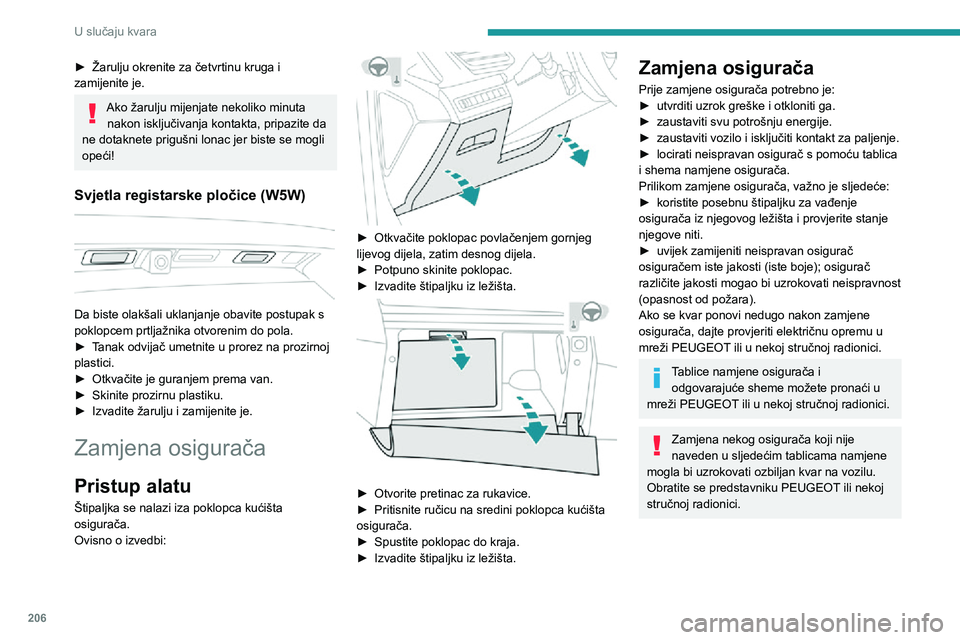 U slučaju kvara

► Žarulju okrenite za četvrtinu kruga i zamijenite je.

Ako žarulju mijenjate nekoliko minuta nakon isključivanja kontakta, pripazite da ne dotaknete prigušni lonac jer biste se mogli opeći!

Svjetla registarske pločice (W5W)

Da biste olakšali uklanjanje obavite postupak s poklopcem prtljažnika otvorenim do pola.
► Tanak odvijač umetnite u prorez na prozirnoj plastici.
► Otkvačite je guranjem prema van.
► Skinite prozirnu plastiku.
► Izvadite žarulju i zamijenite je.

Zamjena osigurača

Pristup alatu

Štipaljka se nalazi iza poklopca kućišta osigurača.
Ovisno o izvedbi:

► Otkvačite poklopac povlačenjem gornjeg lijevog dijela, zatim desnog dijela.
► Potpuno skinite poklopac.
► Izvadite štipaljku iz ležišta.

► Otvorite pretinac za rukavice.
► Pritisnite ručicu na sredini poklopca kućišta osigurača.
► Spustite poklopac do kraja.
► Izvadite štipaljku iz ležišta.

Zamjena osigurača

Prije zamjene osigurača potrebno je:
► utvrditi uzrok greške i otkloniti ga.
► zaustaviti svu potrošnju energije.
► zaustaviti vozilo i isključiti kontakt za paljenje.
► locirati neispravan osigurač s pomoću tablica i shema namjene osigurača.
Prilikom zamjene osigurača, važno je sljedeće:
► koristite posebnu štipaljku za vađenje osigurača iz njegovog ležišta i provjerite stanje njegove niti.
► uvijek zamijeniti neispravan osigurač osiguračem iste jakosti (iste boje); osigurač različite jakosti mogao bi uzrokovati neispravnost (opasnost od požara).
Ako se kvar ponovi nedugo nakon zamjene osigurača, dajte provjeriti električnu opremu u mreži PEUGEOT ili u nekoj stručnoj radionici.

Tablice namjene osigurača i odgovarajuće sheme možete pronaći u mreži PEUGEOT ili u nekoj stručnoj radionici.

Zamjena nekog osigurača koji nije naveden u sljedećim tablicama namjene mogla bi uzrokovati ozbiljan kvar na vozilu. Obratite se predstavniku PEUGEOT ili nekoj stručnoj radionici.

206

carmanualsonline.info