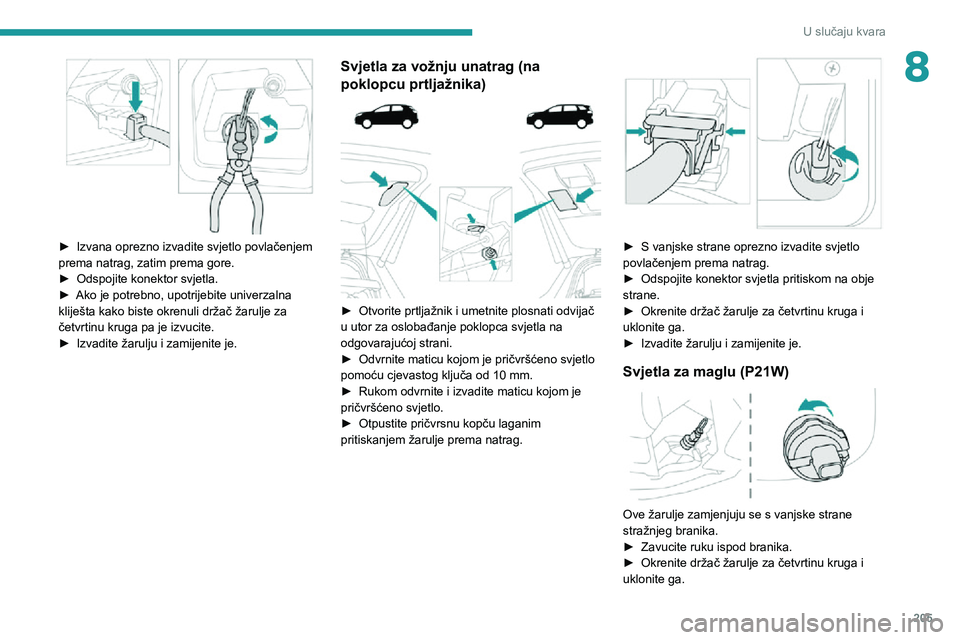 U slučaju kvara

8

► Izvana oprezno izvadite svjetlo povlačenjem prema natrag, zatim prema gore.
► Odspojite konektor svjetla.
► Ako je potrebno, upotrijebite univerzalna kliješta kako biste okrenuli držač žarulje za četvrtinu kruga pa je izvucite.
► Izvadite žarulju i zamijenite je.

Svjetla za vožnju unatrag (na poklopcu prtljažnika)

► Otvorite prtljažnik i umetnite plosnati odvijač u utor za oslobađanje poklopca svjetla na odgovarajućoj strani.
► Odvrnite maticu kojom je pričvršćeno svjetlo pomoću cjevastog ključa od 10 mm.
► Rukom odvrnite i izvadite maticu kojom je pričvršćeno svjetlo.
► Otpustite pričvrsnu kopču laganim pritiskanjem žarulje prema natrag.

► S vanjske strane oprezno izvadite svjetlo povlačenjem prema natrag.
► Odspojite konektor svjetla pritiskom na obje strane.
► Okrenite držač žarulje za četvrtinu kruga i uklonite ga.
► Izvadite žarulju i zamijenite je.

Svjetla za maglu (P21W)

Ove žarulje zamjenjuju se s vanjske strane stražnjeg branika.
► Zavucite ruku ispod branika.
► Okrenite držač žarulje za četvrtinu kruga i uklonite ga.

205

carmanualsonline.info