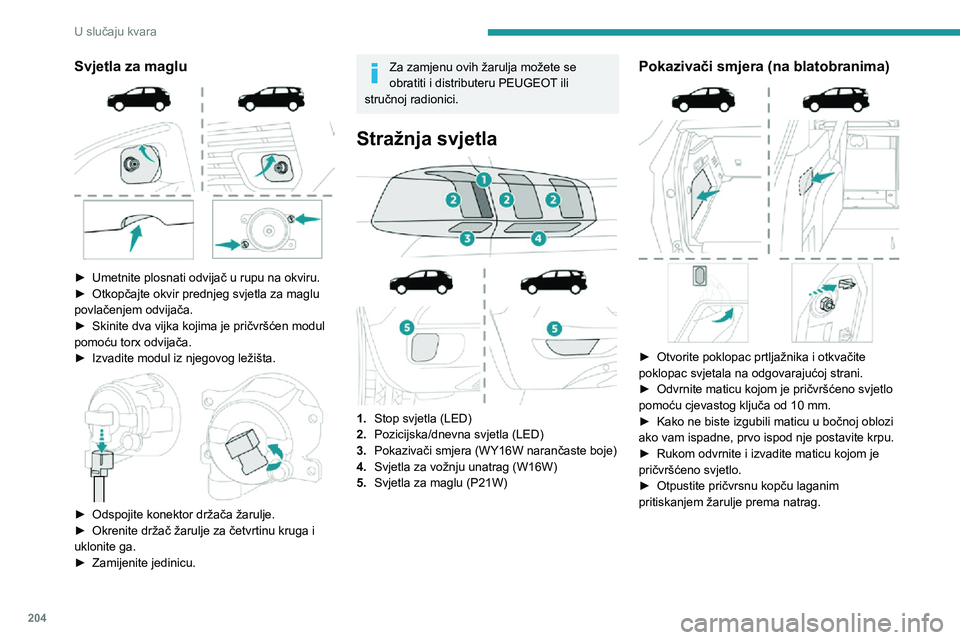 U slučaju kvara

Svjetla za maglu

► Umetnite plosnati odvijač u rupu na okviru.
► Otkopčajte okvir prednjeg svjetla za maglu povlačenjem odvijača.
► Skinite dva vijka kojima je pričvršćen modul pomoću torx odvijača.
► Izvadite modul iz njegovog ležišta.

► Odspojite konektor držača žarulje.
► Okrenite držač žarulje za četvrtinu kruga i uklonite ga.
► Zamijenite jedinicu.

Za zamjenu ovih žarulja možete se obratiti i distributeru PEUGEOT ili stručnoj radionici.

Stražnja svjetla

1 2 2 2 3 4

5 5

1. Stop svjetla (LED)
2. Pozicijska/dnevna svjetla (LED)
3. Pokazivači smjera (WY16W narančaste boje)
4. Svjetla za vožnju unatrag (W16W)
5. Svjetla za maglu (P21W)

Pokazivači smjera (na blatobranima)

► Otvorite poklopac prtljažnika i otkvačite poklopac svjetala na odgovarajućoj strani.
► Odvrnite maticu kojom je pričvršćeno svjetlo pomoću cjevastog ključa od 10 mm.
► Kako ne biste izgubili maticu u bočnoj oblozi ako vam ispadne, prvo ispod nje postavite krpu.
► Rukom odvrnite i izvadite maticu kojom je pričvršćeno svjetlo.
► Otpustite pričvrsnu kopču laganim pritiskanjem žarulje prema natrag.

204

carmanualsonline.info