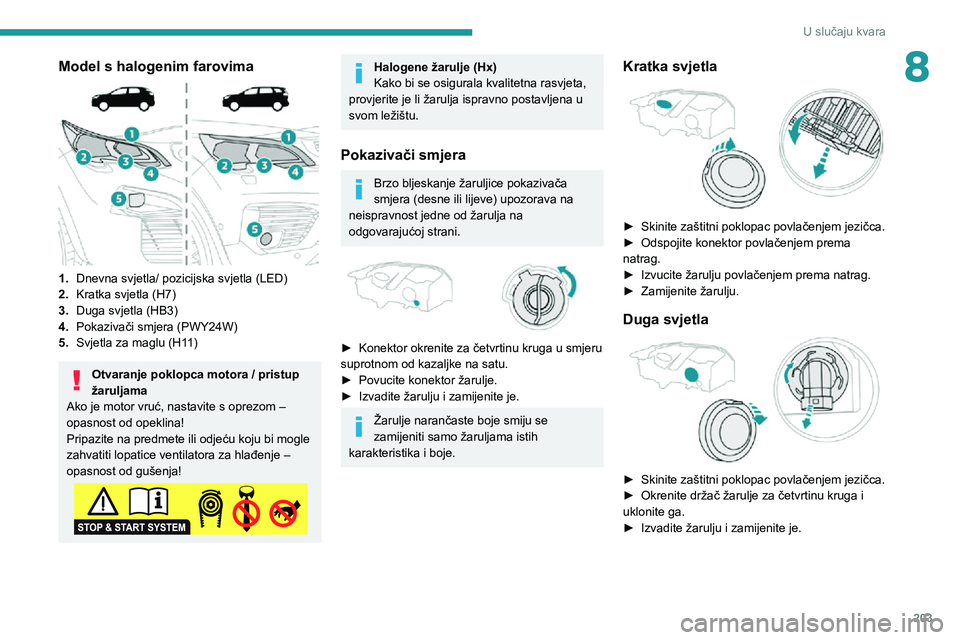 U slučaju kvara

8

Model s halogenim farovima

1
2
3
4
5

1
2
3
4
5

1. Dnevna svjetla/ pozicijska svjetla (LED)
2. Kratka svjetla (H7)
3. Duga svjetla (HB3)
4. Pokazivači smjera (PWY24W)
5. Svjetla za maglu (H11)

Otvaranje poklopca motora / pristup žaruljama
Ako je motor vruć, nastavite s oprezom – opasnost od opeklina!
Pripazite na predmete ili odjeću koju bi mogle zahvatiti lopatice ventilatora za hlađenje – opasnost od gušenja!

STOP & START SYSTEM

Halogene žarulje (Hx)
Kako bi se osigurala kvalitetna rasvjeta, provjerite je li žarulja ispravno postavljena u svom ležištu.

Pokazivači smjera

Brzo bljeskanje žaruljice pokazivača smjera (desne ili lijeve) upozorava na neispravnost jedne od žarulja na odgovarajućoj strani.

► Konektor okrenite za četvrtinu kruga u smjeru suprotnom od kazaljke na satu.
► Povucite konektor žarulje.
► Izvadite žarulju i zamijenite je.

Žarulje narančaste boje smiju se zamijeniti samo žaruljama istih karakteristika i boje.

Kratka svjetla

► Skinite zaštitni poklopac povlačenjem jezičca.
► Odspojite konektor povlačenjem prema natrag.
► Izvucite žarulju povlačenjem prema natrag.
► Zamijenite žarulju.

Duga svjetla

► Skinite zaštitni poklopac povlačenjem jezičca.
► Okrenite držač žarulje za četvrtinu kruga i uklonite ga.
► Izvadite žarulju i zamijenite je.

203

carmanualsonline.info