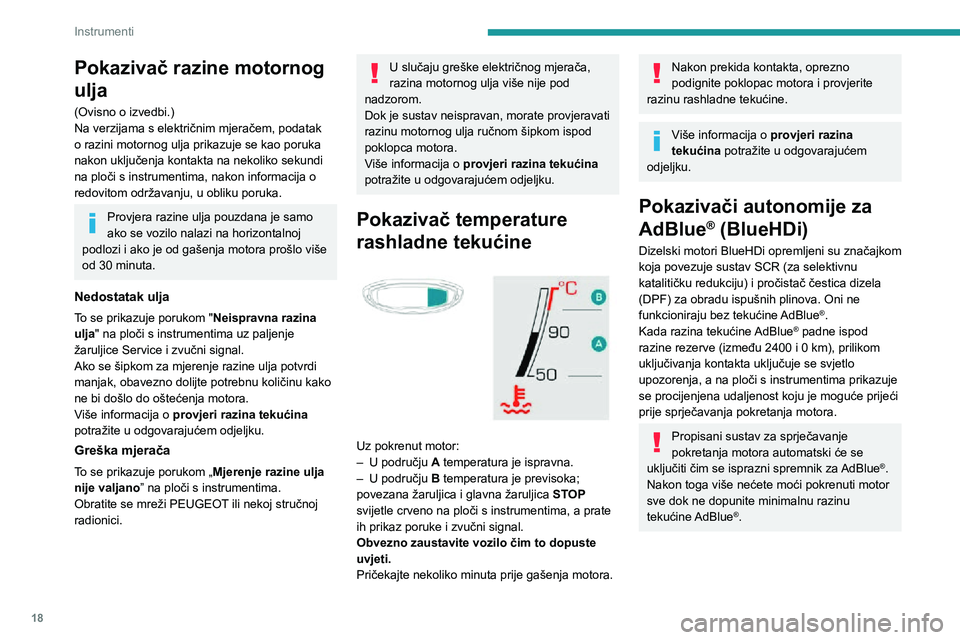 Instrumenti

Pokazivač razine motornog ulja

(Ovisno o izvedbi.)
Na verzijama s električnim mjeračem, podatak o razini motornog ulja prikazuje se kao poruka nakon uključenja kontakta na nekoliko sekundi na ploči s instrumentima, nakon informacija o redovitom održavanju, u obliku poruka.

Provjera razine ulja pouzdana je samo ako se vozilo nalazi na horizontalnoj podlozi i ako je od gašenja motora prošlo više od 30 minuta.

Nedostatak ulja

To se prikazuje porukom "Neispravna razina ulja" na ploči s instrumentima uz paljenje žaruljice Service i zvučni signal.
Ako se šipkom za mjerenje razine ulja potvrdi manjak, obavezno dolijte potrebnu količinu kako ne bi došlo do oštećenja motora.
Više informacija o provjeri razina tekućina potražite u odgovarajućem odjeljku.

Greška mjerača

To se prikazuje porukom „Mjerenje razine ulja nije valjano" na ploči s instrumentima.
Obratite se mreži PEUGEOT ili nekoj stručnoj radionici.

U slučaju greške električnog mjerača, razina motornog ulja više nije pod nadzorom.
Dok je sustav neispravan, morate provjeravati razinu motornog ulja ručnom šipkom ispod poklopca motora.
Više informacija o provjeri razina tekućina potražite u odgovarajućem odjeljku.

Pokazivač temperature rashladne tekućine

°C
B
90
A
50

Uz pokrenut motor:
– U području A temperatura je ispravna.
– U području B temperatura je previsoka; povezana žaruljica i glavna žaruljica STOP svijetle crveno na ploči s instrumentima, a prate ih prikaz poruke i zvučni signal.
Obvezno zaustavite vozilo čim to dopuste uvjeti.
Pričekajte nekoliko minuta prije gašenja motora.

Nakon prekida kontakta, oprezno podignite poklopac motora i provjerite razinu rashladne tekućine.

Više informacija o provjeri razina tekućina potražite u odgovarajućem odjeljku.

Pokazivači autonomije za AdBlue® (BlueHDi)

Dizelski motori BlueHDi opremljeni su značajkom koja povezuje sustav SCR (za selektivnu katalitičku redukciju) i pročistač čestica dizela (DPF) za obradu ispušnih plinova. Oni ne funkcioniraju bez tekućine AdBlue®.
Kada razina tekućine AdBlue® padne ispod razine rezerve (između 2400 i 0 km), prilikom uključivanja kontakta uključuje se svjetlo upozorenja, a na ploči s instrumentima prikazuje se procijenjena udaljenost koju je moguće prijeći prije sprječavanja pokretanja motora.

Propisani sustav za sprječavanje pokretanja motora automatski će se uključiti čim se isprazni spremnik za AdBlue®.
Nakon toga više nećete moći pokrenuti motor sve dok ne dopunite minimalnu razinu tekućine AdBlue®.

18

carmanualsonline.info