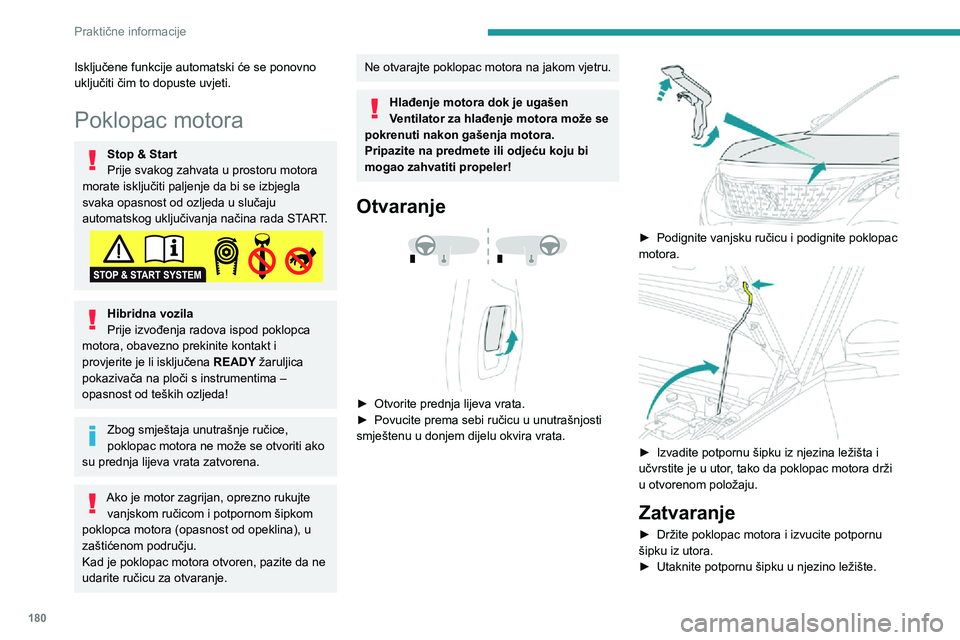 Praktične informacije

Isključene funkcije automatski će se ponovno uključiti čim to dopuste uvjeti.

Poklopac motora

Stop & Start
Prije svakog zahvata u prostoru motora morate isključiti paljenje da bi se izbjegla svaka opasnost od ozljeda u slučaju automatskog uključivanja načina rada START.

STOP & START SYSTEM

Hibridna vozila
Prije izvođenja radova ispod poklopca motora, obavezno prekinite kontakt i provjerite je li isključena READY žaruljica pokazivača na ploči s instrumentima – opasnost od teških ozljeda!

Zbog smještaja unutrašnje ručice, poklopac motora ne može se otvoriti ako su prednja lijeva vrata zatvorena.

Ako je motor zagrijan, oprezno rukujte vanjskom ručicom i potpornom šipkom poklopca motora (opasnost od opeklina), u zaštićenom području.
Kad je poklopac motora otvoren, pazite da ne udarite ručicu za otvaranje.

Ne otvarajte poklopac motora na jakom vjetru.

Hlađenje motora dok je ugašen
Ventilator za hlađenje motora može se pokrenuti nakon gašenja motora.
Pripazite na predmete ili odjeću koju bi mogao zahvatiti propeler!

Otvaranje

► Otvorite prednja lijeva vrata.
► Povucite prema sebi ručicu u unutrašnjosti smještenu u donjem dijelu okvira vrata.

► Podignite vanjsku ručicu i podignite poklopac motora.

► Izvadite potpornu šipku iz njezina ležišta i učvrstite je u utor, tako da poklopac motora drži u otvorenom položaju.

Zatvaranje

► Držite poklopac motora i izvucite potpornu šipku iz utora.
► Utaknite potpornu šipku u njezino ležište.

180

carmanualsonline.info