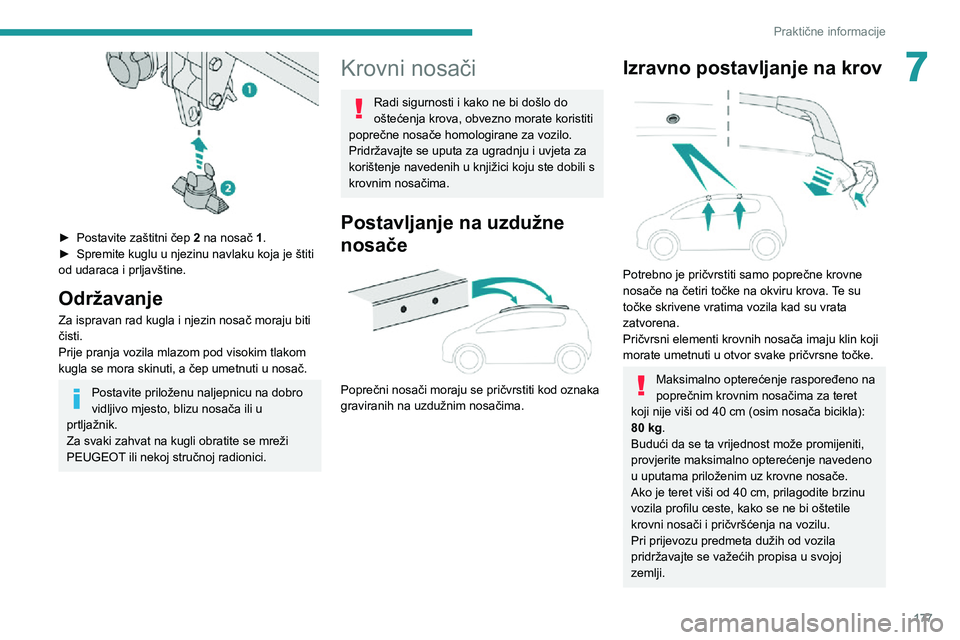 Praktične informacije

7

1

2

► Postavite zaštitni čep **2** na nosač **1**.
► Spremite kuglu u njezinu navlaku koja je štiti od udaraca i prljavštine.

Održavanje

Za ispravan rad kugla i njezin nosač moraju biti čisti.
Prije pranja vozila mlazom pod visokim tlakom kugla se mora skinuti, a čep umetnuti u nosač.

Postavite priloženu naljepnicu na dobro vidljivo mjesto, blizu nosača ili u prtljažnik.
Za svaki zahvat na kugli obratite se mreži PEUGEOT ili nekoj stručnoj radionici.

Krovni nosači

Radi sigurnosti i kako ne bi došlo do oštećenja krova, obvezno morate koristiti poprečne nosače homologirane za vozilo.
Pridržavajte se uputa za ugradnju i uvjeta za korištenje navedenih u knjižici koju ste dobili s krovnim nosačima.

Postavljanje na uzdužne nosače

Poprečni nosači moraju se pričvrstiti kod oznaka graviranih na uzdužnim nosačima.

Izravno postavljanje na krov

Potrebno je pričvrstiti samo poprečne krovne nosače na četiri točke na okviru krova. Te su točke skrivene vratima vozila kad su vrata zatvorena.
Pričvrsni elementi krovnih nosača imaju klin koji morate umetnuti u otvor svake pričvrsne točke.

Maksimalno opterećenje raspoređeno na poprečnim krovnim nosačima za teret koji nije viši od 40 cm (osim nosača bicikla): **80 kg**.
Budući da se ta vrijednost može promijeniti, provjerite maksimalno opterećenje navedeno u uputama priloženim uz krovne nosače.
Ako je teret viši od 40 cm, prilagodite brzinu vozila profilu ceste, kako se ne bi oštetile krovni nosači i pričvršćenja na vozilu.
Pri prijevozu predmeta dužih od vozila pridržavajte se važećih propisa u svojoj zemlji.

177

carmanualsonline.info