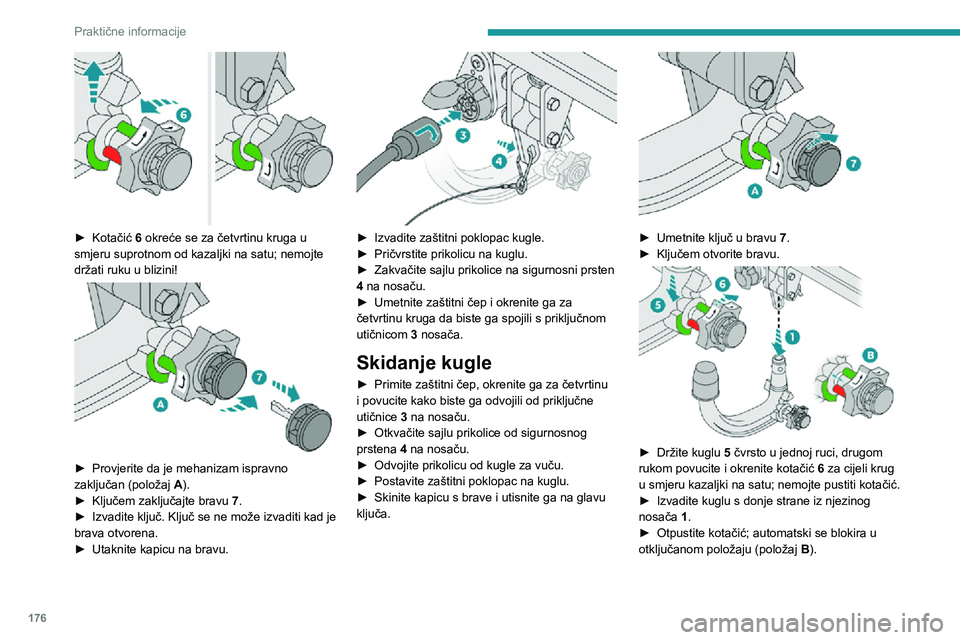 Praktične informacije

6

► Kotačić **6** okreće se za četvrtinu kruga u smjeru suprotnom od kazaljki na satu; nemojte držati ruku u blizini!

7

A

► Provjerite da je mehanizam ispravno zaključan (položaj **A**).
► Ključem zaključajte bravu **7**.
► Izvadite ključ. Ključ se ne može izvaditi kad je brava otvorena.
► Utaknite kapicu na bravu.

3

4

► Izvadite zaštitni poklopac kugle.
► Pričvrstite prikolicu na kuglu.
► Zakvačite sajlu prikolice na sigurnosni prsten **4** na nosaču.
► Umetnite zaštitni čep i okrenite ga za četvrtinu kruga da biste ga spojili s priključnom utičnicom **3** nosača.

Skidanje kugle

► Primite zaštitni čep, okrenite ga za četvrtinu i povucite kako biste ga odvojili od priključne utičnice **3** na nosaču.
► Otkvačite sajlu prikolice od sigurnosnog prstena **4** na nosaču.
► Odvojite prikolicu od kugle za vuču.
► Postavite zaštitni poklopac na kuglu.
► Skinite kapicu s brave i utisnite ga na glavu ključa.

7

A

► Umetnite ključ u bravu **7**.
► Ključem otvorite bravu.

5

6

1

B

► Držite kuglu **5** čvrsto u jednoj ruci, drugom rukom povucite i okrenite kotačić **6** za cijeli krug u smjeru kazaljki na satu; nemojte pustiti kotačić.
► Izvadite kuglu s donje strane iz njezinog nosača **1**.
► Otpustite kotačić; automatski se blokira u otključanom položaju (položaj **B**).

176

carmanualsonline.info