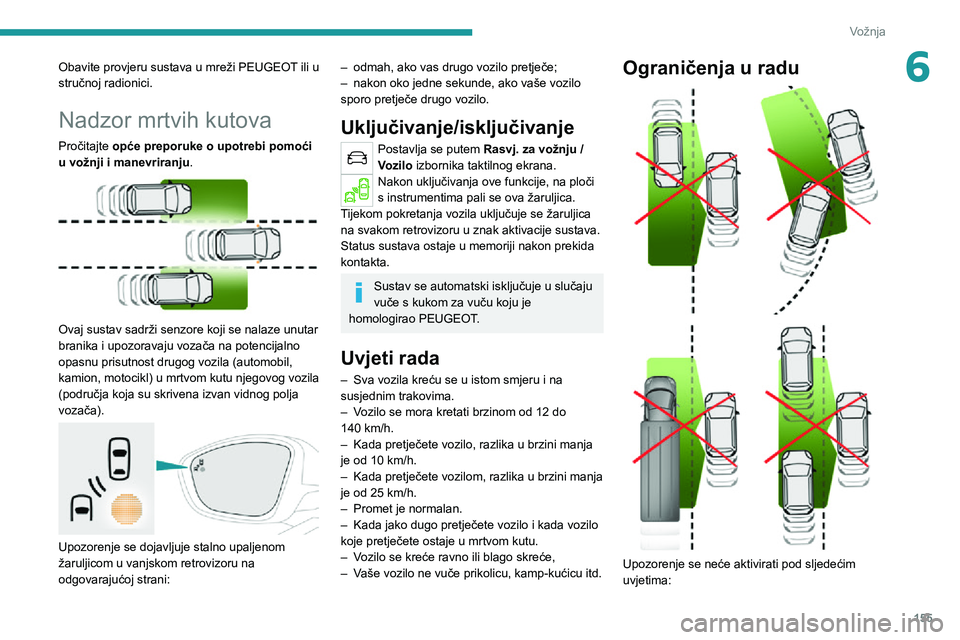 Vožnja

6

Obavite provjeru sustava u mreži PEUGEOT ili u stručnoj radionici.

Nadzor mrtvih kutova

Pročitajte opće preporuke o upotrebi pomoći u vožnji i manevriranju.

Ovaj sustav sadrži senzore koji se nalaze unutar branika i upozoravaju vozača na potencijalno opasnu prisutnost drugog vozila (automobil, kamion, motocikl) u mrtvom kutu njegovog vozila (područja koja su skrivena izvan vidnog polja vozača).

Upozorenje se dojavljuje stalno upaljenom žaruljicom u vanjskom retrovizoru na odgovarajućoj strani:

– odmah, ako vas drugo vozilo pretječe;
– nakon oko jedne sekunde, ako vaše vozilo sporo pretječe drugo vozilo.

Uključivanje/isključivanje

Postavlja se putem Rasvj. za vožnju / Vozilo izbornika taktilnog ekrana.

Nakon uključivanja ove funkcije, na ploči s instrumentima pali se ova žaruljica.

Tijekom pokretanja vozila uključuje se žaruljica na svakom retrovizoru u znak aktivacije sustava.
Status sustava ostaje u memoriji nakon prekida kontakta.

Sustav se automatski isključuje u slučaju vuče s kukom za vuču koju je homologirao PEUGEOT.

Uvjeti rada

– Sva vozila kreću se u istom smjeru i na susjednim trakovima.
– Vozilo se mora kretati brzinom od 12 do 140 km/h.
– Kada pretječete vozilo, razlika u brzini manja je od 10 km/h.
– Kada pretječete vozilom, razlika u brzini manja je od 25 km/h.
– Promet je normalan.
– Kada jako dugo pretječete vozilo i kada vozilo koje pretječete ostaje u mrtvom kutu.
– Vozilo se kreće ravno ili blago skreće,
– Vaše vozilo ne vuče prikolicu, kamp-kućicu itd.

Ograničenja u radu

Upozorenje se neće aktivirati pod sljedećim uvjetima:

195

carmanualsonline.info