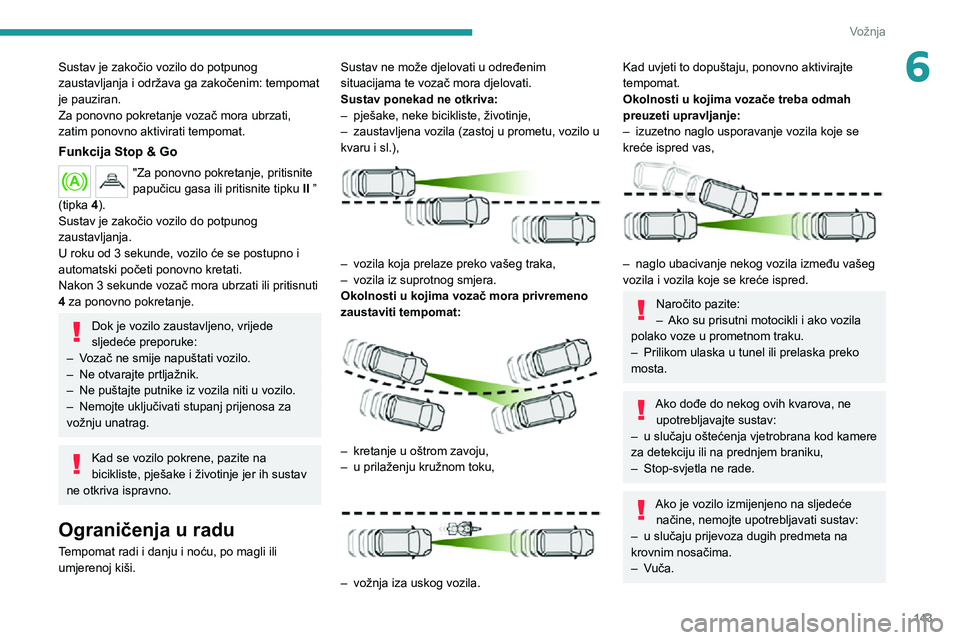 Vožnja

6

Sustav je zakočio vozilo do potpunog zaustavljanja i održava ga zakočenim: tempomat je pauziran.
Za ponovno pokretanje vozač mora ubrzati, zatim ponovno aktivirati tempomat.

Funkcija Stop & Go

"Za ponovno pokretanje, pritisnite papučicu gasa ili pritisnite tipku II " (tipka 4).
Sustav je zakočio vozilo do potpunog zaustavljanja.
U roku od 3 sekunde, vozilo će se postupno i automatski početi ponovno kretati.
Nakon 3 sekunde vozač mora ubrzati ili pritisnuti 4 za ponovno pokretanje.

Dok je vozilo zaustavljeno, vrijede sljedeće preporuke:
– Vozač ne smije napuštati vozilo.
– Ne otvarajte prtljažnik.
– Ne puštajte putnike iz vozila niti u vozilo.
– Nemojte uključivati stupanj prijenosa za vožnju unatrag.

Kad se vozilo pokrene, pazite na bicikliste, pješake i životinje jer ih sustav ne otkriva ispravno.

Ograničenja u radu

Tempomat radi i danju i noću, po magli ili umjerenoj kiši.

Sustav ne može djelovati u određenim situacijama te vozač mora djelovati.
Sustav ponekad ne otkriva:
– pješake, neke bicikliste, životinje,
– zaustavljena vozila (zastoj u prometu, vozilo u kvaru i sl.),

– vozila koja prelaze preko vašeg traka,
– vozila iz suprotnog smjera.
Okolnosti u kojima vozač mora privremeno zaustaviti tempomat:

– kretanje u oštrom zavoju,
– u prilaženju kružnom toku,

– vožnja iza uskog vozila.

Kad uvjeti to dopuštaju, ponovno aktivirajte tempomat.
Okolnosti u kojima vozače treba odmah preuzeti upravljanje:
– izuzetno naglo usporavanje vozila koje se kreće ispred vas,

– naglo ubacivanje nekog vozila između vašeg vozila i vozila koje se kreće ispred.

Naročito pazite:
– Ako su prisutni motocikli i ako vozila polako voze u prometnom traku.
– Prilikom ulaska u tunel ili prelaska preko mosta.

Ako dođe do nekog ovih kvarova, ne upotrebljavajte sustav:
– u slučaju oštećenja vjetrobrana kod kamere za detekciju ili na prednjem braniku,
– Stop-svjetla ne rade.

Ako je vozilo izmijenjeno na sljedeće načine, nemojte upotrebljavati sustav:
– u slučaju prijevoza dugih predmeta na krovnim nosačima.
– Vuča.

143

carmanualsonline.info