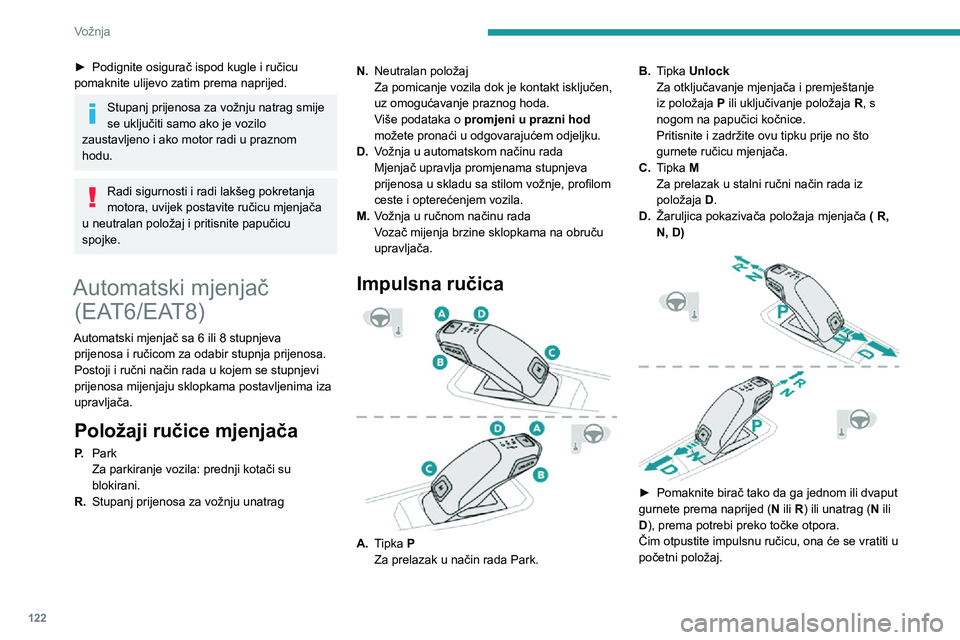 Vožnja

► Podignite osigurač ispod kugle i ručicu pomaknite ulijevo zatim prema naprijed.

Stupanj prijenosa za vožnju natrag smije se uključiti samo ako je vozilo zaustavljeno i ako motor radi u praznom hodu.

Radi sigurnosti i radi lakšeg pokretanja motora, uvijek postavite ručicu mjenjača u neutralan položaj i pritisnite papučicu spojke.

Automatski mjenjač (EAT6/EAT8)

Automatski mjenjač sa 6 ili 8 stupnjeva prijenosa i ručicom za odabir stupnja prijenosa. Postoji i ručni način rada u kojem se stupnjevi prijenosa mijenjaju sklopkama postavljenima iza upravljača.

Položaji ručice mjenjača

P. Park
Za parkiranje vozila: prednji kotači su blokirani.
R. Stupanj prijenosa za vožnju unatrag
N. Neutralan položaj
Za pomicanje vozila dok je kontakt isključen, uz omogućavanje praznog hoda.
Više podataka o promjeni u prazni hod možete pronaći u odgovarajućem odjeljku.
D. Vožnja u automatskom načinu rada
Mjenjač upravlja promjenama stupnjeva prijenosa u skladu sa stilom vožnje, profilom ceste i opterećenjem vozila.
M. Vožnja u ručnom načinu rada
Vozač mijenja brzine sklopkama na obruču upravljača.

Impulsna ručica

A D B C
D A C B

A. Tipka P
Za prelazak u način rada Park.
B. Tipka Unlock
Za otključavanje mjenjača i premještanje iz položaja P ili uključivanje položaja R, s nogom na papučici kočnice.
Pritisnite i zadržite ovu tipku prije no što gurnete ručicu mjenjača.
C. Tipka M
Za prelazak u stalni ručni način rada iz položaja D.
D. Žaruljica pokazivača položaja mjenjača ( R, N, D)

R N P N D
R N P N D

► Pomaknite birač tako da ga jednom ili dvaput gurnete prema naprijed (N ili R) ili unatrag (N ili D), prema potrebi preko točke otpora.
Čim otpustite impulsnu ručicu, ona će se vratiti u početni položaj.

122

carmanualsonline.info