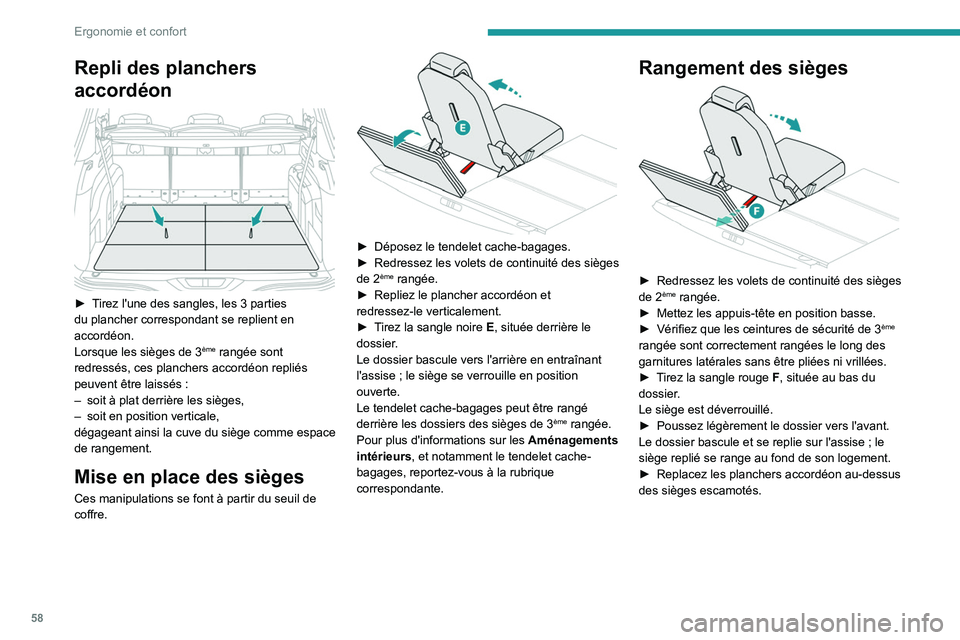 Ergonomie et confort

Repli des planchers accordéon

► Tirez l'une des sangles, les 3 parties du plancher correspondant se replient en accordéon.
Lorsque les sièges de 3ème rangée sont redressés, ces planchers accordéon repliés peuvent être laissés :
– soit à plat derrière les sièges,
– soit en position verticale,
dégageant ainsi la cuve du siège comme espace de rangement.

Mise en place des sièges

Ces manipulations se font à partir du seuil de coffre.

E

► Déposez le tendelet cache-bagages.
► Redressez les volets de continuité des sièges de 2ème rangée.
► Repliez le plancher accordéon et redressez-le verticalement.
► Tirez la sangle noire E, située derrière le dossier.
Le dossier bascule vers l'arrière en entraînant l'assise ; le siège se verrouille en position ouverte.
Le tendelet cache-bagages peut être rangé derrière les dossiers des sièges de 3ème rangée.
Pour plus d'informations sur les Aménagements intérieurs, et notamment le tendelet cache-bagages, reportez-vous à la rubrique correspondante.

Rangement des sièges

F

► Redressez les volets de continuité des sièges de 2ème rangée.
► Mettez les appuis-tête en position basse.
► Vérifiez que les ceintures de sécurité de 3ème rangée sont correctement rangées le long des garnitures latérales sans être pliées ni vrillées.
► Tirez la sangle rouge F, située au bas du dossier.
Le siège est déverrouillé.
► Poussez légèrement le dossier vers l'avant.
Le dossier bascule et se replie sur l'assise ; le siège replié se range au fond de son logement.
► Replacez les planchers accordéon au-dessus des sièges escamotés.

58

carmanualsonline.info