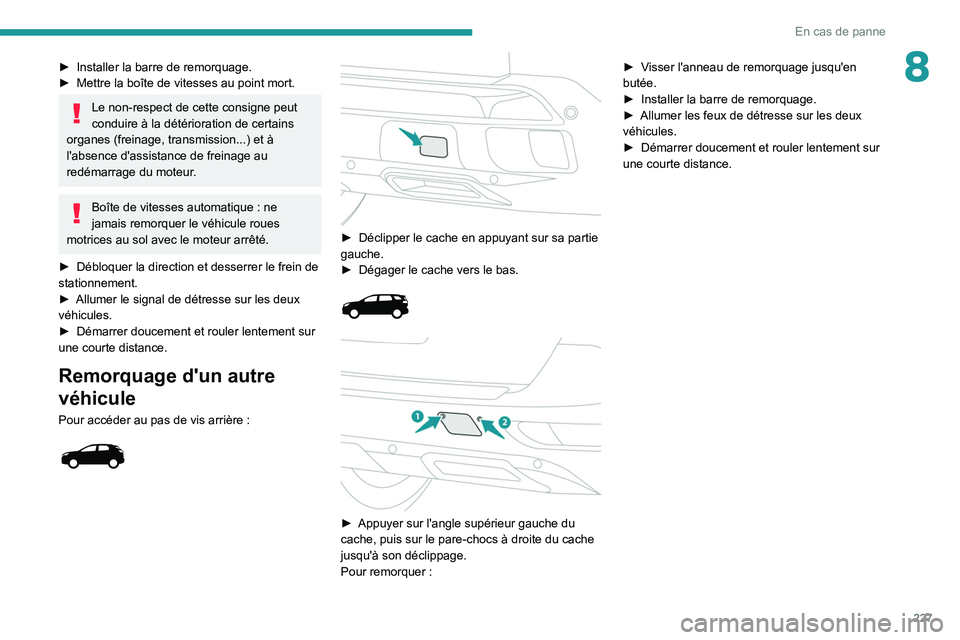 En cas de panne

8

► Installer la barre de remorquage.
► Mettre la boîte de vitesses au point mort.

Le non-respect de cette consigne peut conduire à la détérioration de certains organes (freinage, transmission...) et à l'absence d'assistance de freinage au redémarrage du moteur.

Boîte de vitesses automatique : ne jamais remorquer le véhicule roues motrices au sol avec le moteur arrêté.

► Débloquer la direction et desserrer le frein de stationnement.
► Allumer le signal de détresse sur les deux véhicules.
► Démarrer doucement et rouler lentement sur une courte distance.

Remorquage d'un autre véhicule

Pour accéder au pas de vis arrière :

► Déclipper le cache en appuyant sur sa partie gauche.
► Dégager le cache vers le bas.

1

2

► Appuyer sur l'angle supérieur gauche du cache, puis sur le pare-chocs à droite du cache jusqu'à son déclippage.
Pour remorquer :

► Visser l'anneau de remorquage jusqu'en butée.
► Installer la barre de remorquage.
► Allumer les feux de détresse sur les deux véhicules.
► Démarrer doucement et rouler lentement sur une courte distance.

227

carmanualsonline.info