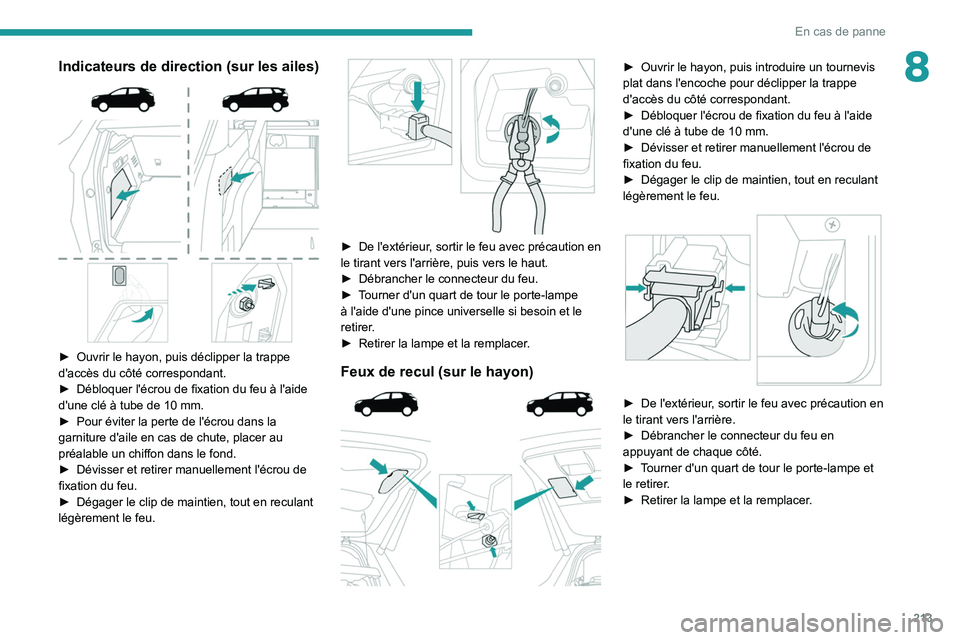 En cas de panne

8

Indicateurs de direction (sur les ailes)

► Ouvrir le hayon, puis déclipper la trappe d'accès du côté correspondant.
► Débloquer l'écrou de fixation du feu à l'aide d'une clé à tube de 10 mm.
► Pour éviter la perte de l'écrou dans la garniture d'aile en cas de chute, placer au préalable un chiffon dans le fond.
► Dévisser et retirer manuellement l'écrou de fixation du feu.
► Dégager le clip de maintien, tout en reculant légèrement le feu.

► De l'extérieur, sortir le feu avec précaution en le tirant vers l'arrière, puis vers le haut.
► Débrancher le connecteur du feu.
► Tourner d'un quart de tour le porte-lampe à l'aide d'une pince universelle si besoin et le retirer.
► Retirer la lampe et la remplacer.

Feux de recul (sur le hayon)

► Ouvrir le hayon, puis introduire un tournevis plat dans l'encoche pour déclipper la trappe d'accès du côté correspondant.
► Débloquer l'écrou de fixation du feu à l'aide d'une clé à tube de 10 mm.
► Dévisser et retirer manuellement l'écrou de fixation du feu.
► Dégager le clip de maintien, tout en reculant légèrement le feu.

► De l'extérieur, sortir le feu avec précaution en le tirant vers l'arrière.
► Débrancher le connecteur du feu en appuyant de chaque côté.
► Tourner d'un quart de tour le porte-lampe et le retirer.
► Retirer la lampe et la remplacer.

213

carmanualsonline.info