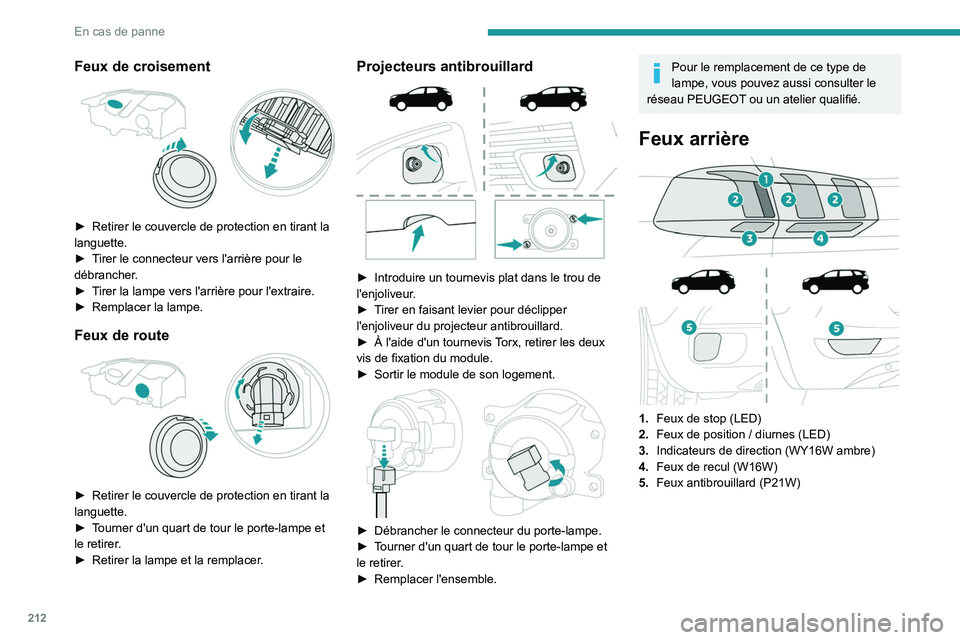 En cas de panne

Feux de croisement

► Retirer le couvercle de protection en tirant la languette.
► Tirer le connecteur vers l'arrière pour le débrancher.
► Tirer la lampe vers l'arrière pour l'extraire.
► Remplacer la lampe.

Feux de route

► Retirer le couvercle de protection en tirant la languette.
► Tourner d'un quart de tour le porte-lampe et le retirer.
► Retirer la lampe et la remplacer.

Projecteurs antibrouillard

► Introduire un tournevis plat dans le trou de l'enjoliveur.
► Tirer en faisant levier pour déclipper l'enjoliveur du projecteur antibrouillard.
► À l'aide d'un tournevis Torx, retirer les deux vis de fixation du module.
► Sortir le module de son logement.

► Débrancher le connecteur du porte-lampe.
► Tourner d'un quart de tour le porte-lampe et le retirer.
► Remplacer l'ensemble.

Pour le remplacement de ce type de lampe, vous pouvez aussi consulter le réseau PEUGEOT ou un atelier qualifié.

Feux arrière

1
2
2
2
3
4
5
5

1. Feux de stop (LED)
2. Feux de position / diurnes (LED)
3. Indicateurs de direction (WY16W ambre)
4. Feux de recul (W16W)
5. Feux antibrouillard (P21W)

212

carmanualsonline.info