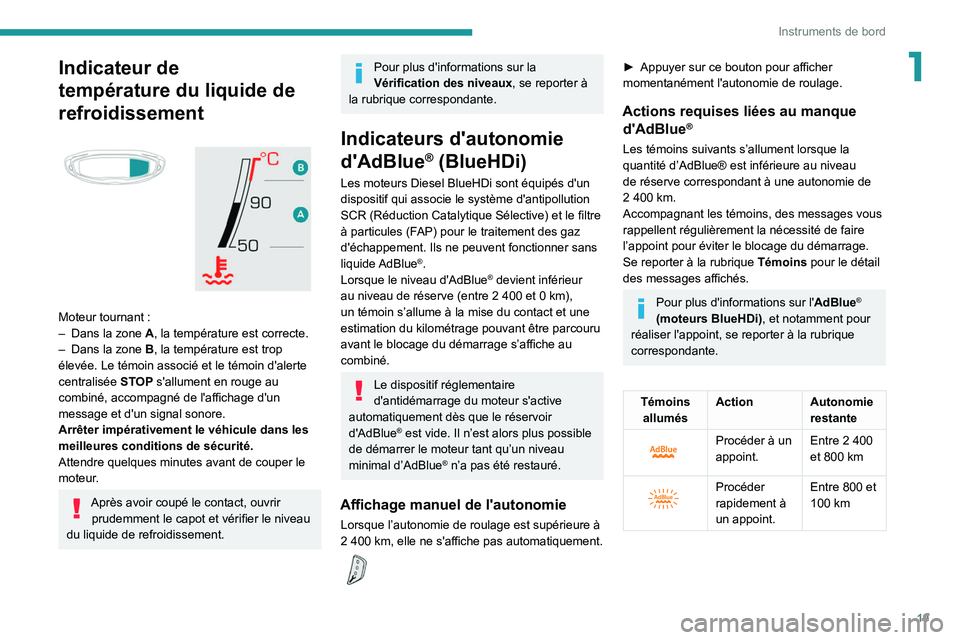 Instruments de bord

1

Indicateur de température du liquide de refroidissement

°C
B
90
A
50

Moteur tournant :
– Dans la zone A, la température est correcte.
– Dans la zone B, la température est trop élevée. Le témoin associé et le témoin d'alerte centralisée STOP s'allument en rouge au combiné, accompagné de l'affichage d'un message et d'un signal sonore.
Arrêter impérativement le véhicule dans les meilleures conditions de sécurité.
Attendre quelques minutes avant de couper le moteur.

Après avoir coupé le contact, ouvrir prudemment le capot et vérifier le niveau du liquide de refroidissement.

Pour plus d'informations sur la Vérification des niveaux, se reporter à la rubrique correspondante.

Indicateurs d'autonomie d'AdBlue® (BlueHDi)

Les moteurs Diesel BlueHDi sont équipés d'un dispositif qui associe le système d'antipollution SCR (Réduction Catalytique Sélective) et le filtre à particules (FAP) pour le traitement des gaz d'échappement. Ils ne peuvent fonctionner sans liquide AdBlue®.
Lorsque le niveau d'AdBlue® devient inférieur au niveau de réserve (entre 2 400 et 0 km), un témoin s'allume à la mise du contact et une estimation du kilométrage pouvant être parcouru avant le blocage du démarrage s'affiche au combiné.

Le dispositif réglementaire d'antidémarrage du moteur s'active automatiquement dès que le réservoir d'AdBlue® est vide. Il n'est alors plus possible de démarrer le moteur tant qu'un niveau minimal d'AdBlue® n'a pas été restauré.

Affichage manuel de l'autonomie

Lorsque l'autonomie de roulage est supérieure à 2 400 km, elle ne s'affiche pas automatiquement.

► Appuyer sur ce bouton pour afficher momentanément l'autonomie de roulage.

Actions requises liées au manque d'AdBlue®

Les témoins suivants s'allument lorsque la quantité d'AdBlue® est inférieure au niveau de réserve correspondant à une autonomie de 2 400 km.
Accompagnant les témoins, des messages vous rappellent régulièrement la nécessité de faire l'appoint pour éviter le blocage du démarrage.
Se reporter à la rubrique Témoins pour le détail des messages affichés.

Pour plus d'informations sur l'AdBlue® (moteurs BlueHDi), et notamment pour réaliser l'appoint, se reporter à la rubrique correspondante.

| Témoins allumés | Action | Autonomie restante |
|---|---|---|
| AdBlue | Procéder à un appoint. | Entre 2 400 et 800 km |
| AdBlue | Procéder rapidement à un appoint. | Entre 800 et 100 km |

19

carmanualsonline.info