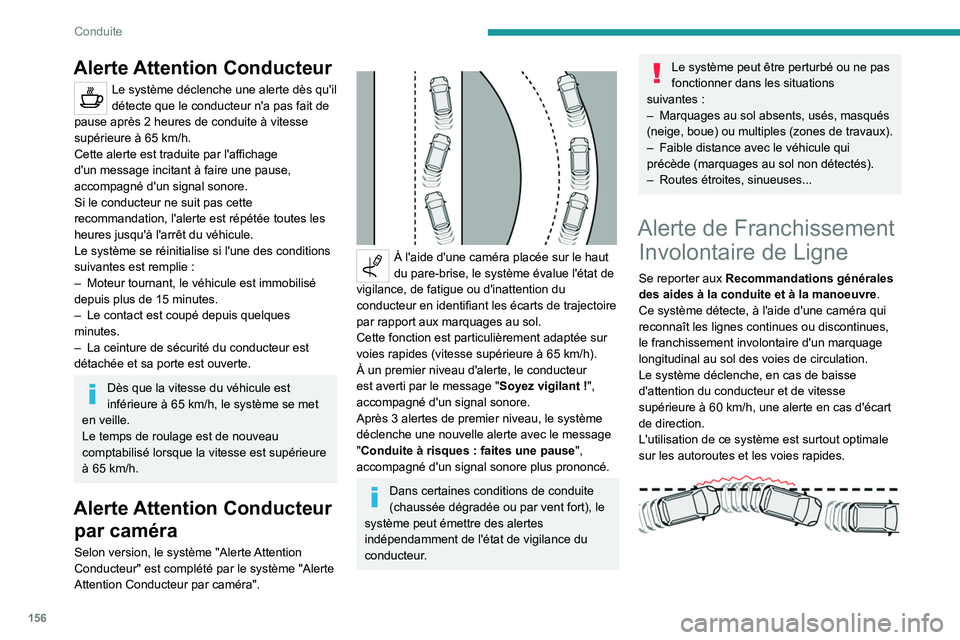 Conduite

Alerte Attention Conducteur

Le système déclenche une alerte dès qu'il détecte que le conducteur n'a pas fait de pause après 2 heures de conduite à vitesse supérieure à 65 km/h.
Cette alerte est traduite par l'affichage d'un message incitant à faire une pause, accompagné d'un signal sonore.
Si le conducteur ne suit pas cette recommandation, l'alerte est répétée toutes les heures jusqu'à l'arrêt du véhicule.
Le système se réinitialise si l'une des conditions suivantes est remplie :
– Moteur tournant, le véhicule est immobilisé depuis plus de 15 minutes.
– Le contact est coupé depuis quelques minutes.
– La ceinture de sécurité du conducteur est détachée et sa porte est ouverte.

Dès que la vitesse du véhicule est inférieure à 65 km/h, le système se met en veille.
Le temps de roulage est de nouveau comptabilisé lorsque la vitesse est supérieure à 65 km/h.

Alerte Attention Conducteur par caméra

Selon version, le système "Alerte Attention Conducteur" est complété par le système "Alerte Attention Conducteur par caméra".

À l'aide d'une caméra placée sur le haut du pare-brise, le système évalue l'état de vigilance, de fatigue ou d'inattention du conducteur en identifiant les écarts de trajectoire par rapport aux marquages au sol.
Cette fonction est particulièrement adaptée sur voies rapides (vitesse supérieure à 65 km/h).
À un premier niveau d'alerte, le conducteur est averti par le message "Soyez vigilant !", accompagné d'un signal sonore.
Après 3 alertes de premier niveau, le système déclenche une nouvelle alerte avec le message "Conduite à risques : faites une pause", accompagné d'un signal sonore plus prononcé.

Dans certaines conditions de conduite (chaussée dégradée ou par vent fort), le système peut émettre des alertes indépendamment de l'état de vigilance du conducteur.

Le système peut être perturbé ou ne pas fonctionner dans les situations suivantes :
– Marquages au sol absents, usés, masqués (neige, boue) ou multiples (zones de travaux).
– Faible distance avec le véhicule qui précède (marquages au sol non détectés).
– Routes étroites, sinueuses...

Alerte de Franchissement Involontaire de Ligne

Se reporter aux Recommandations générales des aides à la conduite et à la manoeuvre.
Ce système détecte, à l'aide d'une caméra qui reconnaît les lignes continues ou discontinues, le franchissement involontaire d'un marquage longitudinal au sol des voies de circulation.
Le système déclenche, en cas de baisse d'attention du conducteur et de vitesse supérieure à 60 km/h, une alerte en cas d'écart de direction.
L'utilisation de ce système est surtout optimale sur les autoroutes et les voies rapides.

156

carmanualsonline.info