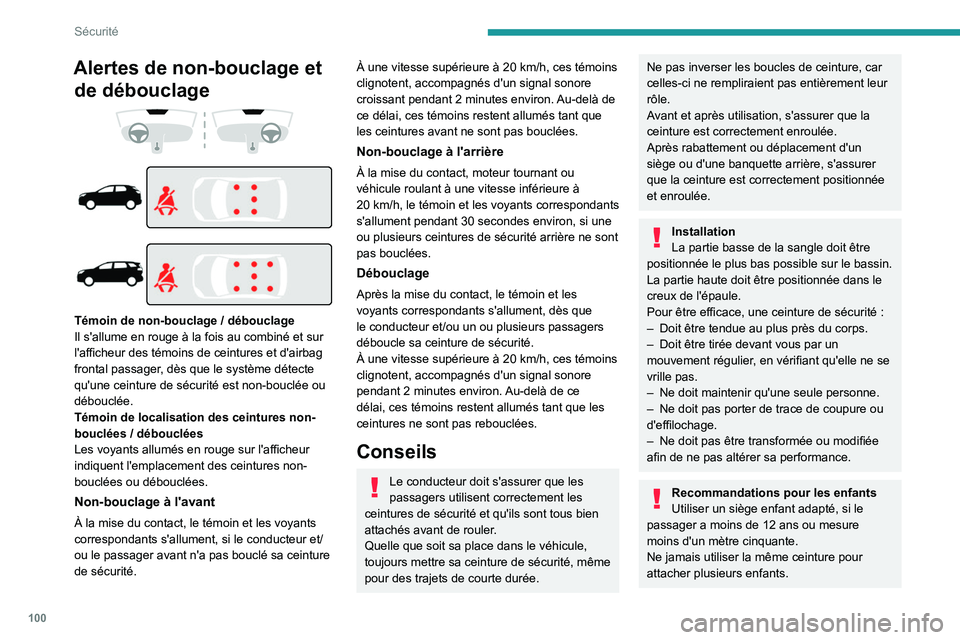 Sécurité

Alertes de non-bouclage et de débouclage

Témoin de non-bouclage / débouclage
Il s'allume en rouge à la fois au combiné et sur l'afficheur des témoins de ceintures et d'airbag frontal passager, dès que le système détecte qu'une ceinture de sécurité est non-bouclée ou débouclée.
Témoin de localisation des ceintures non-bouclées / débouclées
Les voyants allumés en rouge sur l'afficheur indiquent l'emplacement des ceintures non-bouclées ou débouclées.

Non-bouclage à l'avant

À la mise du contact, le témoin et les voyants correspondants s'allument, si le conducteur et/ou le passager avant n'a pas bouclé sa ceinture de sécurité.

À une vitesse supérieure à 20 km/h, ces témoins clignotent, accompagnés d'un signal sonore croissant pendant 2 minutes environ. Au-delà de ce délai, ces témoins restent allumés tant que les ceintures avant ne sont pas bouclées.

Non-bouclage à l'arrière

À la mise du contact, moteur tournant ou véhicule roulant à une vitesse inférieure à 20 km/h, le témoin et les voyants correspondants s'allument pendant 30 secondes environ, si une ou plusieurs ceintures de sécurité arrière ne sont pas bouclées.

Débouclage

Après la mise du contact, le témoin et les voyants correspondants s'allument, dès que le conducteur et/ou un ou plusieurs passagers déboucle sa ceinture de sécurité.
À une vitesse supérieure à 20 km/h, ces témoins clignotent, accompagnés d'un signal sonore pendant 2 minutes environ. Au-delà de ce délai, ces témoins restent allumés tant que les ceintures ne sont pas rebouclées.

Conseils

Le conducteur doit s'assurer que les passagers utilisent correctement les ceintures de sécurité et qu'ils sont tous bien attachés avant de rouler.
Quelle que soit sa place dans le véhicule, toujours mettre sa ceinture de sécurité, même pour des trajets de courte durée.

Ne pas inverser les boucles de ceinture, car celles-ci ne rempliraient pas entièrement leur rôle.
Avant et après utilisation, s'assurer que la ceinture est correctement enroulée.
Après rabattement ou déplacement d'un siège ou d'une banquette arrière, s'assurer que la ceinture est correctement positionnée et enroulée.

Installation
La partie basse de la sangle doit être positionnée le plus bas possible sur le bassin.
La partie haute doit être positionnée dans le creux de l'épaule.
Pour être efficace, une ceinture de sécurité :
– Doit être tendue au plus près du corps.
– Doit être tirée devant vous par un mouvement régulier, en vérifiant qu'elle ne se vrille pas.
– Ne doit maintenir qu'une seule personne.
– Ne doit pas porter de trace de coupure ou d'effilochage.
– Ne doit pas être transformée ou modifiée afin de ne pas altérer sa performance.

Recommandations pour les enfants
Utiliser un siège enfant adapté, si le passager a moins de 12 ans ou mesure moins d'un mètre cinquante.
Ne jamais utiliser la même ceinture pour attacher plusieurs enfants.

100

carmanualsonline.info