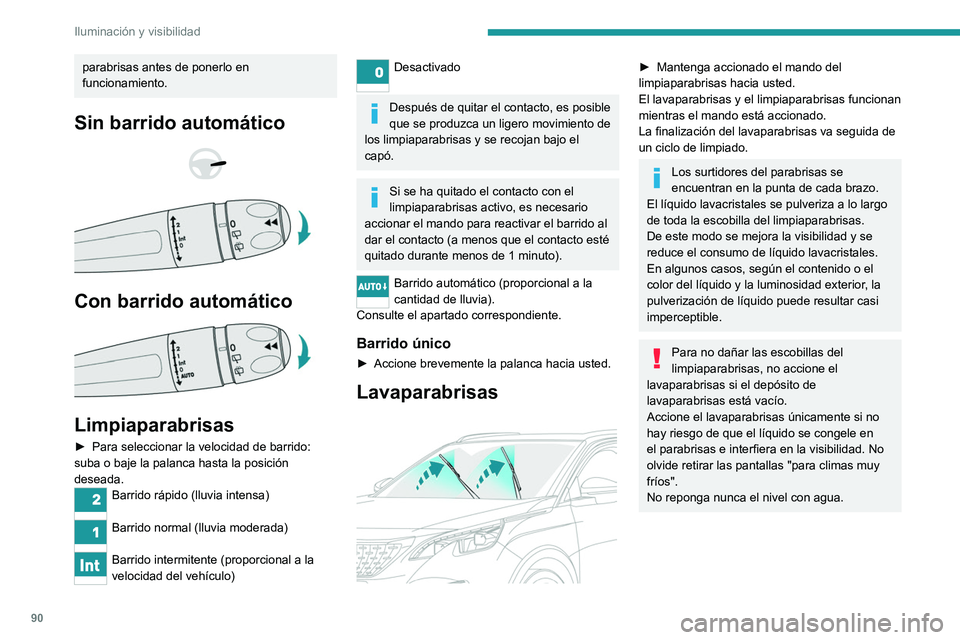 Iluminación y visibilidad

parabrisas antes de ponerlo en funcionamiento.

Sin barrido automático

2
1
Int
0

Con barrido automático

2
1
Int
0
AUTO

Limpiaparabrisas

► Para seleccionar la velocidad de barrido: suba o baje la palanca hasta la posición deseada.

2 Barrido rápido (lluvia intensa)

1 Barrido normal (lluvia moderada)

Int Barrido intermitente (proporcional a la velocidad del vehículo)

0 Desactivado

Después de quitar el contacto, es posible que se produzca un ligero movimiento de los limpiaparabrisas y se recojan bajo el capó.

Si se ha quitado el contacto con el limpiaparabrisas activo, es necesario accionar el mando para reactivar el barrido al dar el contacto (a menos que el contacto esté quitado durante menos de 1 minuto).

AUTO Barrido automático (proporcional a la cantidad de lluvia).
Consulte el apartado correspondiente.

Barrido único

► Accione brevemente la palanca hacia usted.

Lavaparabrisas

► Mantenga accionado el mando del limpiaparabrisas hacia usted.
El lavaparabrisas y el limpiaparabrisas funcionan mientras el mando está accionado.
La finalización del lavaparabrisas va seguida de un ciclo de limpiado.

Los surtidores del parabrisas se encuentran en la punta de cada brazo.
El líquido lavacristales se pulveriza a lo largo de toda la escobilla del limpiaparabrisas.
De este modo se mejora la visibilidad y se reduce el consumo de líquido lavacristales.
En algunos casos, según el contenido o el color del líquido y la luminosidad exterior, la pulverización de líquido puede resultar casi imperceptible.

Para no dañar las escobillas del limpiaparabrisas, no accione el lavaparabrisas si el depósito de lavaparabrisas está vacío.
Accione el lavaparabrisas únicamente si no hay riesgo de que el líquido se congele en el parabrisas e interfiera en la visibilidad. No olvide retirar las pantallas "para climas muy fríos".
No reponga nunca el nivel con agua.

90

carmanualsonline.info