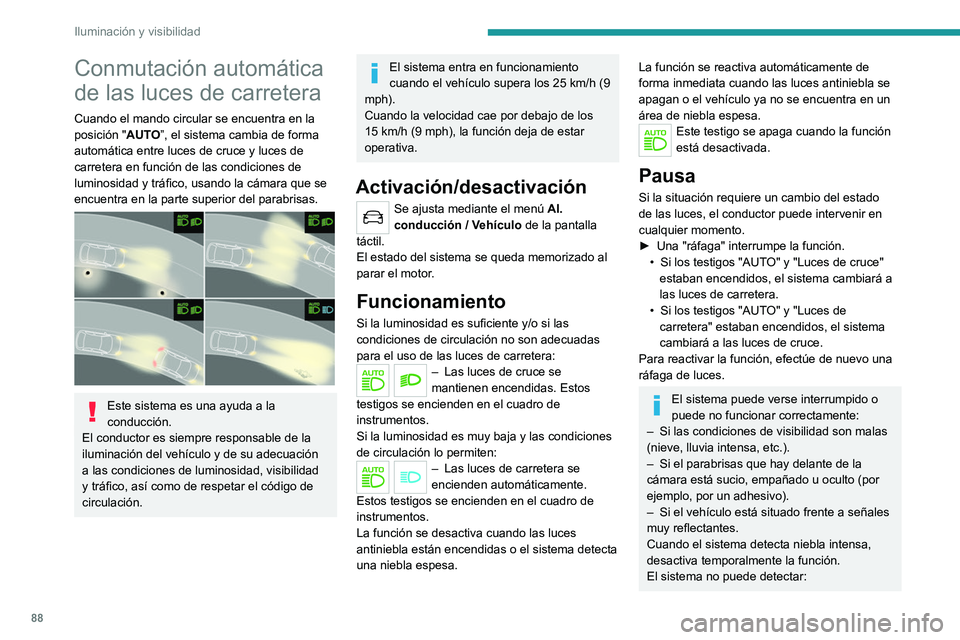 Iluminación y visibilidad

Conmutación automática de las luces de carretera

Cuando el mando circular se encuentra en la posición "AUTO", el sistema cambia de forma automática entre luces de cruce y luces de carretera en función de las condiciones de luminosidad y tráfico, usando la cámara que se encuentra en la parte superior del parabrisas.

AUTO

AUTO

AUTO

AUTO

Este sistema es una ayuda a la conducción.
El conductor es siempre responsable de la iluminación del vehículo y de su adecuación a las condiciones de luminosidad, visibilidad y tráfico, así como de respetar el código de circulación.

El sistema entra en funcionamiento cuando el vehículo supera los 25 km/h (9 mph).
Cuando la velocidad cae por debajo de los 15 km/h (9 mph), la función deja de estar operativa.

Activación/desactivación

Se ajusta mediante el menú Al. conducción / Vehículo de la pantalla táctil.
El estado del sistema se queda memorizado al parar el motor.

Funcionamiento

Si la luminosidad es suficiente y/o si las condiciones de circulación no son adecuadas para el uso de las luces de carretera:
AUTO
– Las luces de cruce se mantienen encendidas. Estos testigos se encienden en el cuadro de instrumentos.
Si la luminosidad es muy baja y las condiciones de circulación lo permiten:
AUTO
– Las luces de carretera se encienden automáticamente.
Estos testigos se encienden en el cuadro de instrumentos.
La función se desactiva cuando las luces antiniebla están encendidas o el sistema detecta una niebla espesa.

La función se reactiva automáticamente de forma inmediata cuando las luces antiniebla se apagan o el vehículo ya no se encuentra en un área de niebla espesa.
AUTO
Este testigo se apaga cuando la función está desactivada.

Pausa

Si la situación requiere un cambio del estado de las luces, el conductor puede intervenir en cualquier momento.
► Una "ráfaga" interrumpe la función.
• Si los testigos "AUTO" y "Luces de cruce" estaban encendidos, el sistema cambiará a las luces de carretera.
• Si los testigos "AUTO" y "Luces de carretera" estaban encendidos, el sistema cambiará a las luces de cruce.
Para reactivar la función, efectúe de nuevo una ráfaga de luces.

El sistema puede verse interrumpido o puede no funcionar correctamente:
– Si las condiciones de visibilidad son malas (nieve, lluvia intensa, etc.).
– Si el parabrisas que hay delante de la cámara está sucio, empañado u oculto (por ejemplo, por un adhesivo).
– Si el vehículo está situado frente a señales muy reflectantes.
Cuando el sistema detecta niebla intensa, desactiva temporalmente la función.
El sistema no puede detectar:

88

carmanualsonline.info