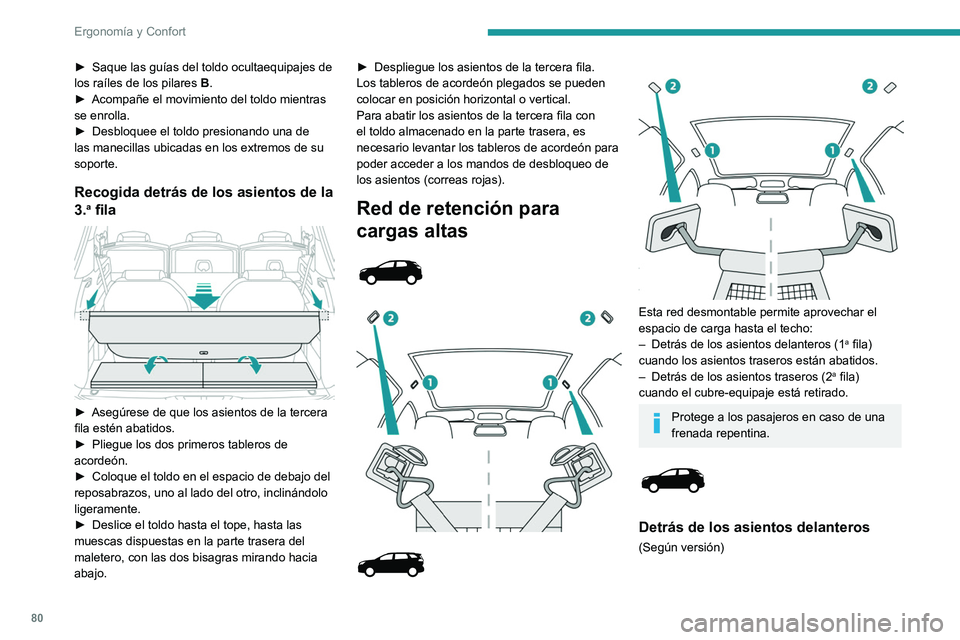 Ergonomía y Confort

► Saque las guías del toldo ocultaequipajes de los raíles de los pilares **B**.
► Acompañe el movimiento del toldo mientras se enrolla.
► Desbloquee el toldo presionando una de las manecillas ubicadas en los extremos de su soporte.

Recogida detrás de los asientos de la 3.ª fila

► Asegúrese de que los asientos de la tercera fila estén abatidos.
► Pliegue los dos primeros tableros de acordeón.
► Coloque el toldo en el espacio de debajo del reposabrazos, uno al lado del otro, inclinándolo ligeramente.
► Deslice el toldo hasta el tope, hasta las muescas dispuestas en la parte trasera del maletero, con las dos bisagras mirando hacia abajo.

► Despliegue los asientos de la tercera fila. Los tableros de acordeón plegados se pueden colocar en posición horizontal o vertical.
Para abatir los asientos de la tercera fila con el toldo almacenado en la parte trasera, es necesario levantar los tableros de acordeón para poder acceder a los mandos de desbloqueo de los asientos (correas rojas).

Red de retención para cargas altas

2 2
1 1

2 2
1 1

Esta red desmontable permite aprovechar el espacio de carga hasta el techo:
– Detrás de los asientos delanteros (1ª fila) cuando los asientos traseros están abatidos.
– Detrás de los asientos traseros (2ª fila) cuando el cubre-equipaje está retirado.

Protege a los pasajeros en caso de una frenada repentina.

Detrás de los asientos delanteros
(Según versión)

80

carmanualsonline.info