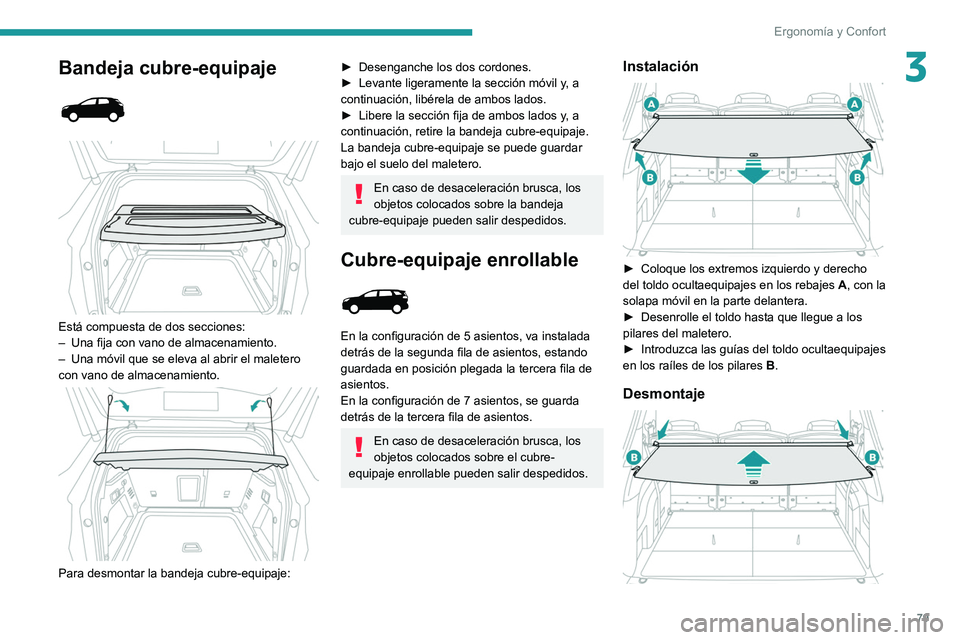 Ergonomía y Confort

3

Bandeja cubre-equipaje

Está compuesta de dos secciones:
– Una fija con vano de almacenamiento.
– Una móvil que se eleva al abrir el maletero con vano de almacenamiento.

Para desmontar la bandeja cubre-equipaje:

► Desenganche los dos cordones.
► Levante ligeramente la sección móvil y, a continuación, libérela de ambos lados.
► Libere la sección fija de ambos lados y, a continuación, retire la bandeja cubre-equipaje.
La bandeja cubre-equipaje se puede guardar bajo el suelo del maletero.

En caso de desaceleración brusca, los objetos colocados sobre la bandeja cubre-equipaje pueden salir despedidos.

Cubre-equipaje enrollable

En la configuración de 5 asientos, va instalada detrás de la segunda fila de asientos, estando guardada en posición plegada la tercera fila de asientos.
En la configuración de 7 asientos, se guarda detrás de la tercera fila de asientos.

En caso de desaceleración brusca, los objetos colocados sobre el cubre-equipaje enrollable pueden salir despedidos.

Instalación

A A B B

► Coloque los extremos izquierdo y derecho del toldo ocultaequipajes en los rebajes A, con la solapa móvil en la parte delantera.
► Desenrolle el toldo hasta que llegue a los pilares del maletero.
► Introduzca las guías del toldo ocultaequipajes en los raíles de los pilares B.

Desmontaje

B B

71

carmanualsonline.info