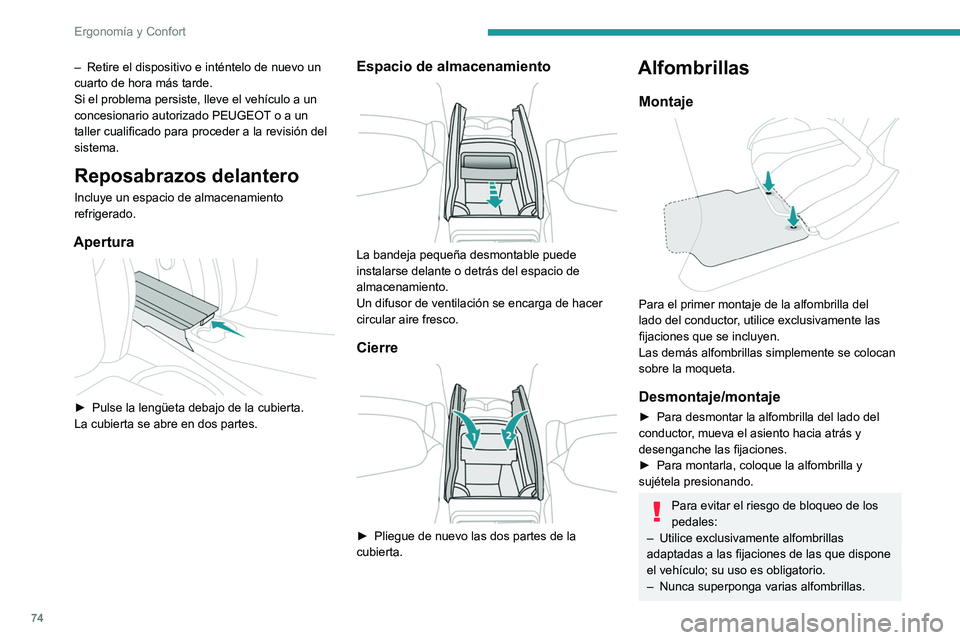 Ergonomía y Confort

– Retire el dispositivo e inténtelo de nuevo un cuarto de hora más tarde.
Si el problema persiste, lleve el vehículo a un concesionario autorizado PEUGEOT o a un taller cualificado para proceder a la revisión del sistema.

Reposabrazos delantero

Incluye un espacio de almacenamiento refrigerado.

Apertura

► Pulse la lengüeta debajo de la cubierta.
La cubierta se abre en dos partes.

Espacio de almacenamiento

La bandeja pequeña desmontable puede instalarse delante o detrás del espacio de almacenamiento.
Un difusor de ventilación se encarga de hacer circular aire fresco.

Cierre

1
2

► Pliegue de nuevo las dos partes de la cubierta.

Alfombrillas

Montaje

Para el primer montaje de la alfombrilla del lado del conductor, utilice exclusivamente las fijaciones que se incluyen.
Las demás alfombrillas simplemente se colocan sobre la moqueta.

Desmontaje/montaje

► Para desmontar la alfombrilla del lado del conductor, mueva el asiento hacia atrás y desenganche las fijaciones.
► Para montarla, coloque la alfombrilla y sujétela presionando.

Para evitar el riesgo de bloqueo de los pedales:
– Utilice exclusivamente alfombrillas adaptadas a las fijaciones de las que dispone el vehículo; su uso es obligatorio.
– Nunca superponga varias alfombrillas.

74

carmanualsonline.info