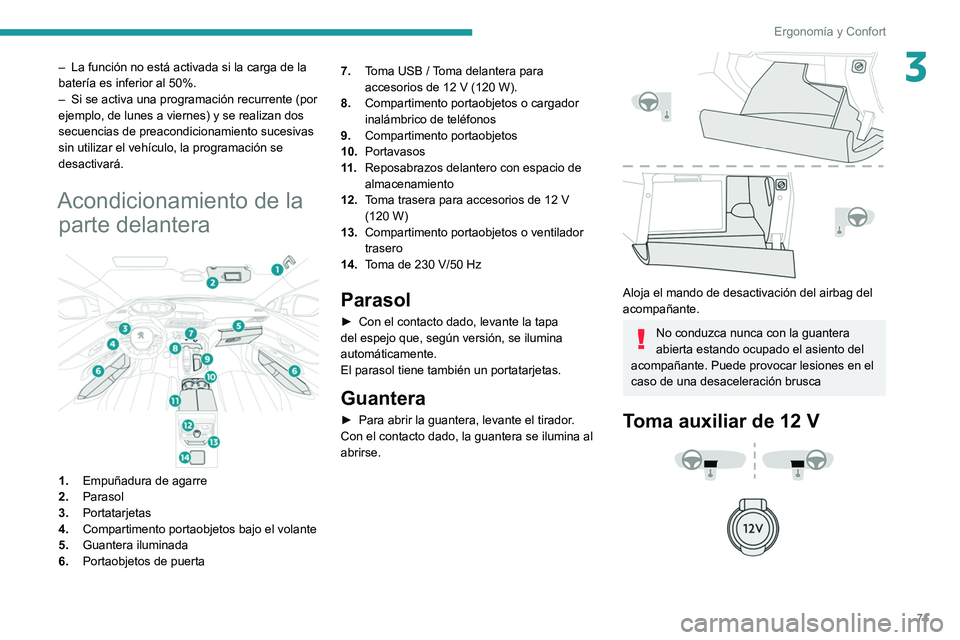 Ergonomía y Confort

3

– La función no está activada si la carga de la batería es inferior al 50%.
– Si se activa una programación recurrente (por ejemplo, de lunes a viernes) y se realizan dos secuencias de preacondicionamiento sucesivas sin utilizar el vehículo, la programación se desactivará.

Acondicionamiento de la parte delantera

1 2 3 4 5 6 6 7 8 9 10 11 12 13 14

1. Empuñadura de agarre
2. Parasol
3. Portatarjetas
4. Compartimento portaobjetos bajo el volante
5. Guantera iluminada
6. Portaobjetos de puerta
7. Toma USB / Toma delantera para accesorios de 12 V (120 W).
8. Compartimento portaobjetos o cargador inalámbrico de teléfonos
9. Compartimento portaobjetos
10. Portavasos
11. Reposabrazos delantero con espacio de almacenamiento
12. Toma trasera para accesorios de 12 V (120 W)
13. Compartimento portaobjetos o ventilador trasero
14. Toma de 230 V/50 Hz

Parasol

► Con el contacto dado, levante la tapa del espejo que, según versión, se ilumina automáticamente.
El parasol tiene también un portatarjetas.

Guantera

► Para abrir la guantera, levante el tirador.
Con el contacto dado, la guantera se ilumina al abrirse.

Aloja el mando de desactivación del airbag del acompañante.

No conduzca nunca con la guantera abierta estando ocupado el asiento del acompañante. Puede provocar lesiones en el caso de una desaceleración brusca

Toma auxiliar de 12 V

12V

71

carmanualsonline.info