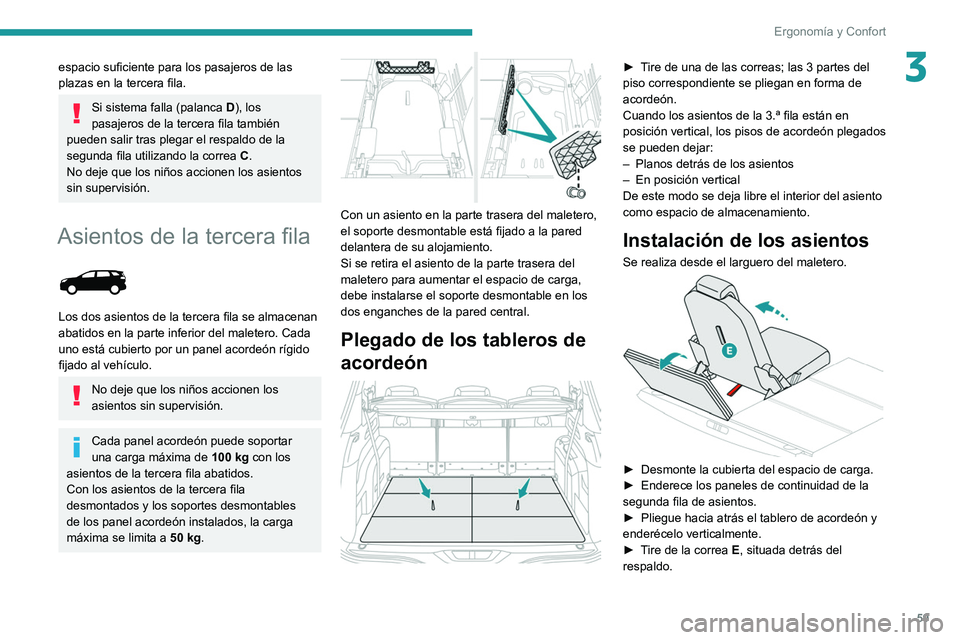 Ergonomía y Confort

3

espacio suficiente para los pasajeros de las plazas en la tercera fila.

Si sistema falla (palanca D), los pasajeros de la tercera fila también pueden salir tras plegar el respaldo de la segunda fila utilizando la correa C.
No deje que los niños accionen los asientos sin supervisión.

Asientos de la tercera fila

Los dos asientos de la tercera fila se almacenan abatidos en la parte inferior del maletero. Cada uno está cubierto por un panel acordeón rígido fijado al vehículo.

No deje que los niños accionen los asientos sin supervisión.

Cada panel acordeón puede soportar una carga máxima de 100 kg con los asientos de la tercera fila abatidos.
Con los asientos de la tercera fila desmontados y los soportes desmontables de los panel acordeón instalados, la carga máxima se limita a 50 kg.

Con un asiento en la parte trasera del maletero, el soporte desmontable está fijado a la pared delantera de su alojamiento.
Si se retira el asiento de la parte trasera del maletero para aumentar el espacio de carga, debe instalarse el soporte desmontable en los dos enganches de la pared central.

Plegado de los tableros de acordeón

► Tire de una de las correas; las 3 partes del piso correspondiente se pliegan en forma de acordeón.
Cuando los asientos de la 3.ª fila están en posición vertical, los pisos de acordeón plegados se pueden dejar:
– Planos detrás de los asientos
– En posición vertical
De este modo se deja libre el interior del asiento como espacio de almacenamiento.

Instalación de los asientos

Se realiza desde el larguero del maletero.

E

► Desmonte la cubierta del espacio de carga.
► Enderece los paneles de continuidad de la segunda fila de asientos.
► Pliegue hacia atrás el tablero de acordeón y enderécelo verticalmente.
► Tire de la correa E, situada detrás del respaldo.

59

carmanualsonline.info