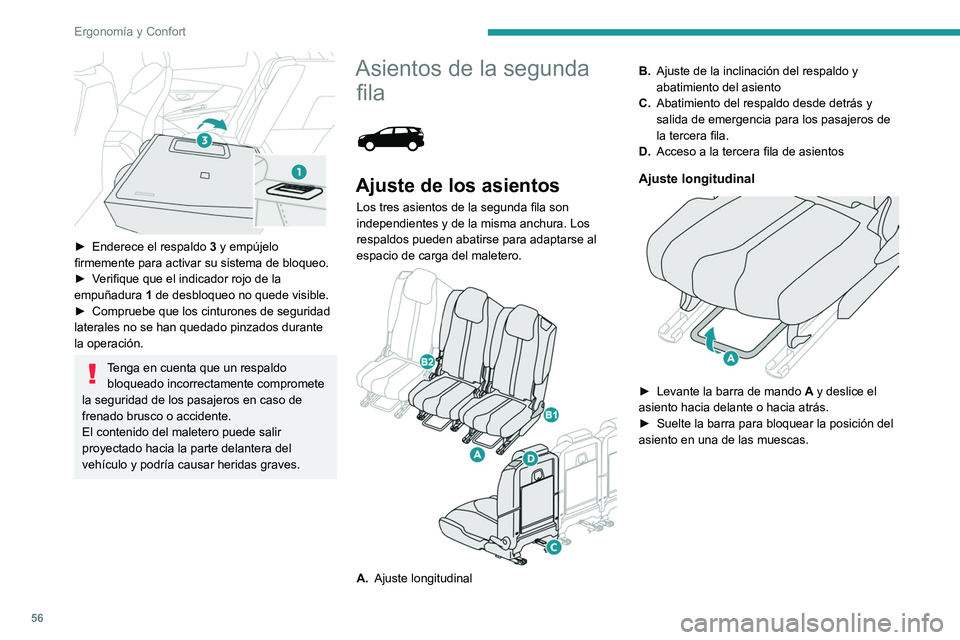 Ergonomía y Confort

3

1

► Enderece el respaldo 3 y empújelo firmemente para activar su sistema de bloqueo.
► Verifique que el indicador rojo de la empuñadura 1 de desbloqueo no quede visible.
► Compruebe que los cinturones de seguridad laterales no se han quedado pinzados durante la operación.

Tenga en cuenta que un respaldo bloqueado incorrectamente compromete la seguridad de los pasajeros en caso de frenado brusco o accidente.
El contenido del maletero puede salir proyectado hacia la parte delantera del vehículo y podría causar heridas graves.

Asientos de la segunda fila

Ajuste de los asientos

Los tres asientos de la segunda fila son independientes y de la misma anchura. Los respaldos pueden abatirse para adaptarse al espacio de carga del maletero.

B2

B1

A

D

C

A. Ajuste longitudinal

B. Ajuste de la inclinación del respaldo y abatimiento del asiento
C. Abatimiento del respaldo desde detrás y salida de emergencia para los pasajeros de la tercera fila.
D. Acceso a la tercera fila de asientos

Ajuste longitudinal

A

► Levante la barra de mando A y deslice el asiento hacia delante o hacia atrás.
► Suelte la barra para bloquear la posición del asiento en una de las muescas.

56

carmanualsonline.info