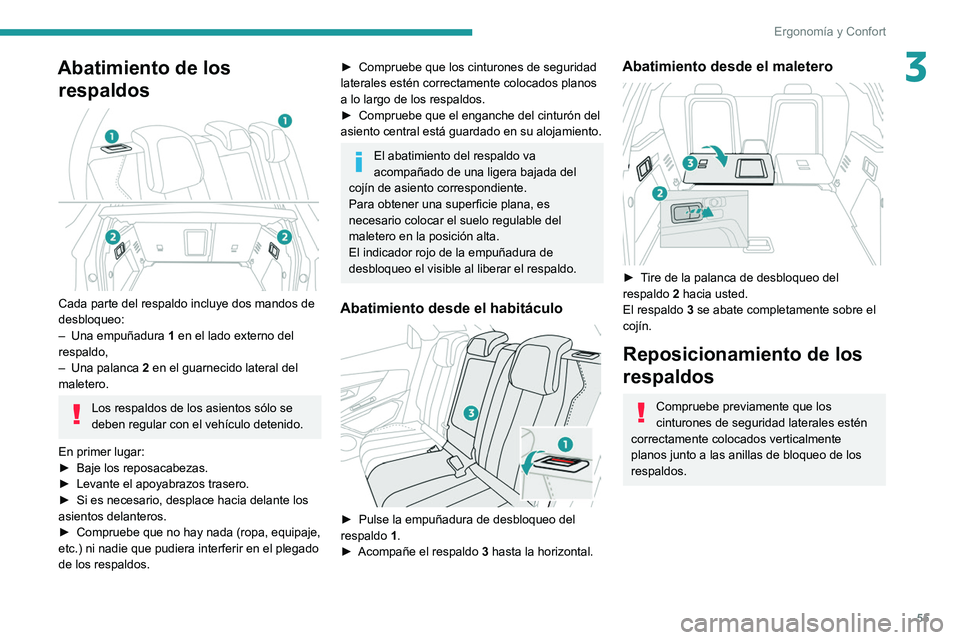 Ergonomía y Confort

3

Abatimiento de los respaldos

1

1

2

2

Cada parte del respaldo incluye dos mandos de desbloqueo:
– Una empuñadura 1 en el lado externo del respaldo,
– Una palanca 2 en el guarnecido lateral del maletero.

Los respaldos de los asientos sólo se deben regular con el vehículo detenido.

En primer lugar:
► Baje los reposacabezas.
► Levante el apoyabrazos trasero.
► Si es necesario, desplace hacia delante los asientos delanteros.
► Compruebe que no hay nada (ropa, equipaje, etc.) ni nadie que pudiera interferir en el plegado de los respaldos.

► Compruebe que los cinturones de seguridad laterales estén correctamente colocados planos a lo largo de los respaldos.
► Compruebe que el enganche del cinturón del asiento central está guardado en su alojamiento.

El abatimiento del respaldo va acompañado de una ligera bajada del cojín de asiento correspondiente.
Para obtener una superficie plana, es necesario colocar el suelo regulable del maletero en la posición alta.
El indicador rojo de la empuñadura de desbloqueo el visible al liberar el respaldo.

Abatimiento desde el habitáculo

3

1

► Pulse la empuñadura de desbloqueo del respaldo 1.
► Acompañe el respaldo 3 hasta la horizontal.

Abatimiento desde el maletero

3

2

► Tire de la palanca de desbloqueo del respaldo 2 hacia usted.
El respaldo 3 se abate completamente sobre el cojín.

Reposicionamiento de los respaldos

Compruebe previamente que los cinturones de seguridad laterales estén correctamente colocados verticalmente planos junto a las anillas de bloqueo de los respaldos.

55

carmanualsonline.info