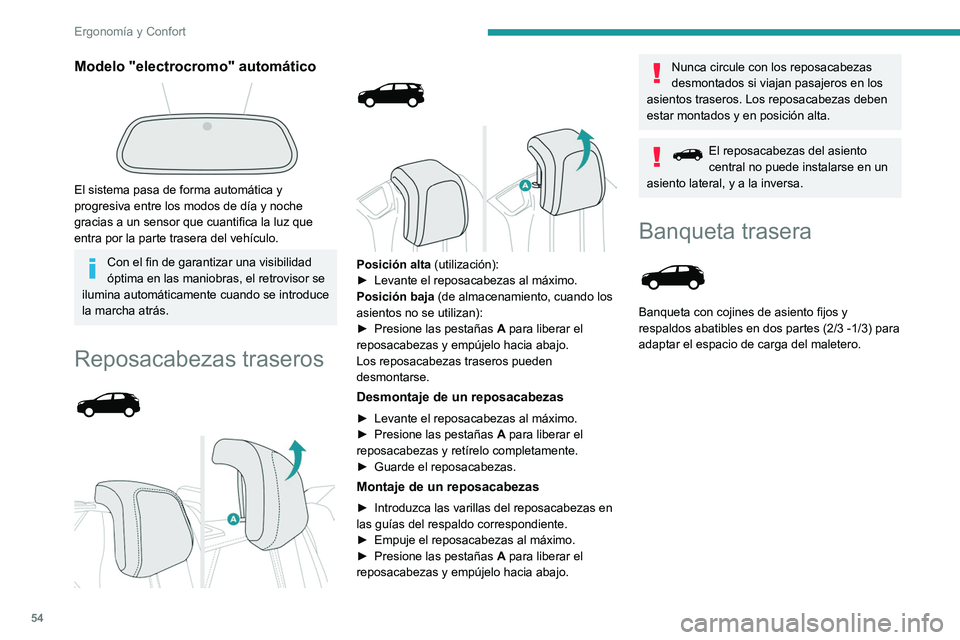 Ergonomía y Confort

Modelo "electrocromo" automático

El sistema pasa de forma automática y progresiva entre los modos de día y noche gracias a un sensor que cuantifica la luz que entra por la parte trasera del vehículo.

Con el fin de garantizar una visibilidad óptima en las maniobras, el retrovisor se ilumina automáticamente cuando se introduce la marcha atrás.

Reposacabezas traseros

A

A

Posición alta (utilización):
► Levante el reposacabezas al máximo.
Posición baja (de almacenamiento, cuando los asientos no se utilizan):
► Presione las pestañas A para liberar el reposacabezas y empújelo hacia abajo.
Los reposacabezas traseros pueden desmontarse.

Desmontaje de un reposacabezas

► Levante el reposacabezas al máximo.
► Presione las pestañas A para liberar el reposacabezas y retírelo completamente.
► Guarde el reposacabezas.

Montaje de un reposacabezas

► Introduzca las varillas del reposacabezas en las guías del respaldo correspondiente.
► Empuje el reposacabezas al máximo.
► Presione las pestañas A para liberar el reposacabezas y empújelo hacia abajo.

Nunca circule con los reposacabezas desmontados si viajan pasajeros en los asientos traseros. Los reposacabezas deben estar montados y en posición alta.

El reposacabezas del asiento central no puede instalarse en un asiento lateral, y a la inversa.

Banqueta trasera

Banqueta con cojines de asiento fijos y respaldos abatibles en dos partes (2/3 -1/3) para adaptar el espacio de carga del maletero.

54

carmanualsonline.info