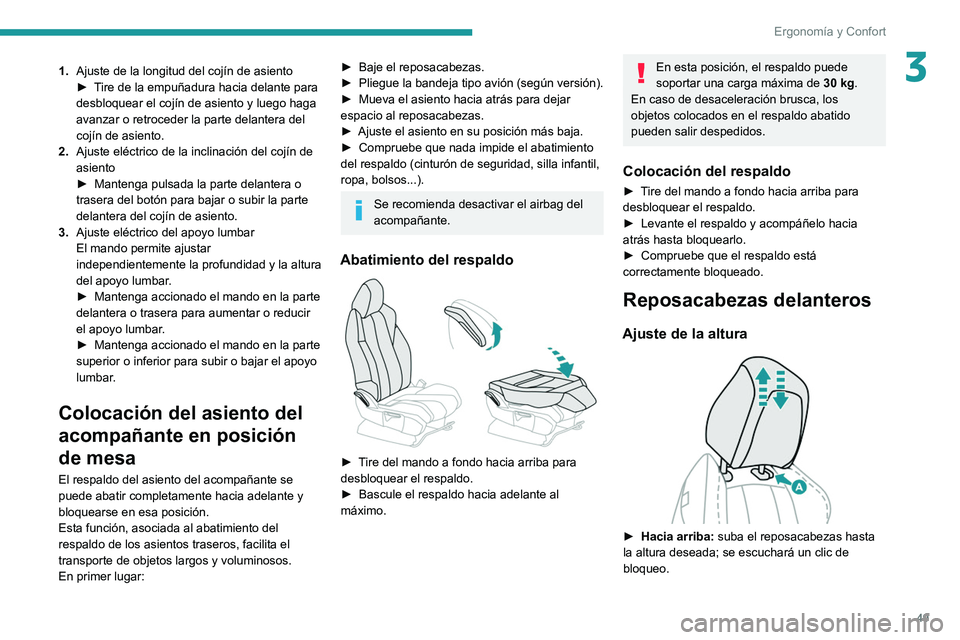 Ergonomía y Confort

3

1. Ajuste de la longitud del cojín de asiento
► Tire de la empuñadura hacia delante para desbloquear el cojín de asiento y luego haga avanzar o retroceder la parte delantera del cojín de asiento.
2. Ajuste eléctrico de la inclinación del cojín de asiento
► Mantenga pulsada la parte delantera o trasera del botón para bajar o subir la parte delantera del cojín de asiento.
3. Ajuste eléctrico del apoyo lumbar
El mando permite ajustar independientemente la profundidad y la altura del apoyo lumbar.
► Mantenga accionado el mando en la parte delantera o trasera para aumentar o reducir el apoyo lumbar.
► Mantenga accionado el mando en la parte superior o inferior para subir o bajar el apoyo lumbar.

Colocación del asiento del acompañante en posición de mesa

El respaldo del asiento del acompañante se puede abatir completamente hacia adelante y bloquearse en esa posición.
Esta función, asociada al abatimiento del respaldo de los asientos traseros, facilita el transporte de objetos largos y voluminosos.
En primer lugar:

► Baje el reposacabezas.
► Pliegue la bandeja tipo avión (según versión).
► Mueva el asiento hacia atrás para dejar espacio al reposacabezas.
► Ajuste el asiento en su posición más baja.
► Compruebe que nada impide el abatimiento del respaldo (cinturón de seguridad, silla infantil, ropa, bolsos...).

Se recomienda desactivar el airbag del acompañante.

Abatimiento del respaldo

► Tire del mando a fondo hacia arriba para desbloquear el respaldo.
► Bascule el respaldo hacia adelante al máximo.

En esta posición, el respaldo puede soportar una carga máxima de 30 kg.
En caso de desaceleración brusca, los objetos colocados en el respaldo abatido pueden salir despedidos.

Colocación del respaldo

► Tire del mando a fondo hacia arriba para desbloquear el respaldo.
► Levante el respaldo y acompáñelo hacia atrás hasta bloquearlo.
► Compruebe que el respaldo está correctamente bloqueado.

Reposacabezas delanteros

Ajuste de la altura

A

► Hacia arriba: suba el reposacabezas hasta la altura deseada; se escuchará un clic de bloqueo.

47

carmanualsonline.info