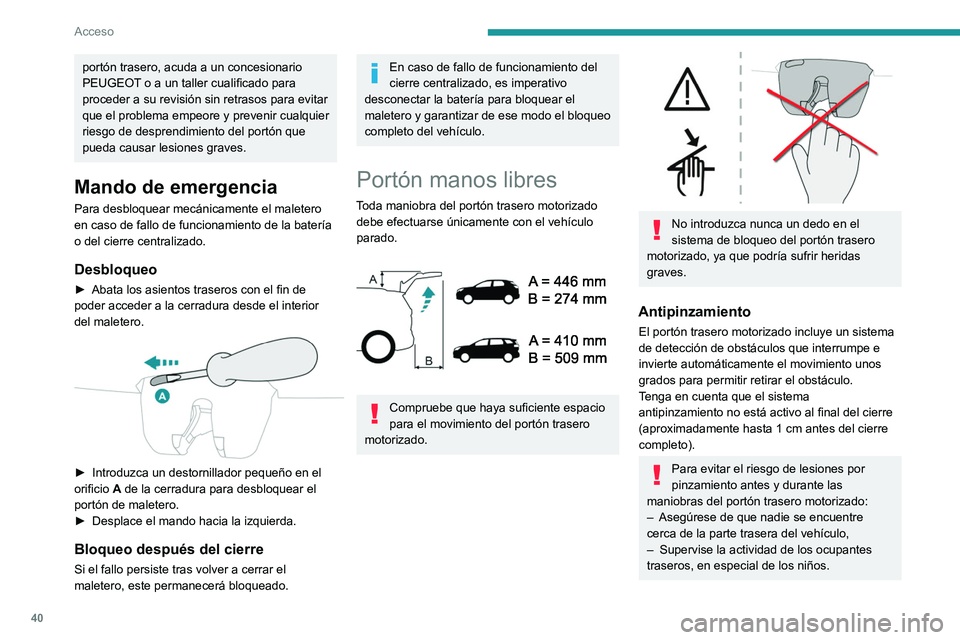 Acceso

portón trasero, acuda a un concesionario PEUGEOT o a un taller cualificado para proceder a su revisión sin retrasos para evitar que el problema empeore y prevenir cualquier riesgo de desprendimiento del portón que pueda causar lesiones graves.

Mando de emergencia

Para desbloquear mecánicamente el maletero en caso de fallo de funcionamiento de la batería o del cierre centralizado.

Desbloqueo

► Abata los asientos traseros con el fin de poder acceder a la cerradura desde el interior del maletero.

A

► Introduzca un destornillador pequeño en el orificio A de la cerradura para desbloquear el portón de maletero.
► Desplace el mando hacia la izquierda.

Bloqueo después del cierre

Si el fallo persiste tras volver a cerrar el maletero, este permanecerá bloqueado.

En caso de fallo de funcionamiento del cierre centralizado, es imperativo desconectar la batería para bloquear el maletero y garantizar de ese modo el bloqueo completo del vehículo.

Portón manos libres

Toda maniobra del portón trasero motorizado debe efectuarse únicamente con el vehículo parado.

A

B

A = 446 mm
B = 274 mm

A = 410 mm
B = 509 mm

Compruebe que haya suficiente espacio para el movimiento del portón trasero motorizado.

No introduzca nunca un dedo en el sistema de bloqueo del portón trasero motorizado, ya que podría sufrir heridas graves.

Antipinzamiento

El portón trasero motorizado incluye un sistema de detección de obstáculos que interrumpe e invierte automáticamente el movimiento unos grados para permitir retirar el obstáculo.
Tenga en cuenta que el sistema antipinzamiento no está activo al final del cierre (aproximadamente hasta 1 cm antes del cierre completo).

Para evitar el riesgo de lesiones por pinzamiento antes y durante las maniobras del portón trasero motorizado:
– Asegúrese de que nadie se encuentre cerca de la parte trasera del vehículo,
– Supervise la actividad de los ocupantes traseros, en especial de los niños.

40

carmanualsonline.info