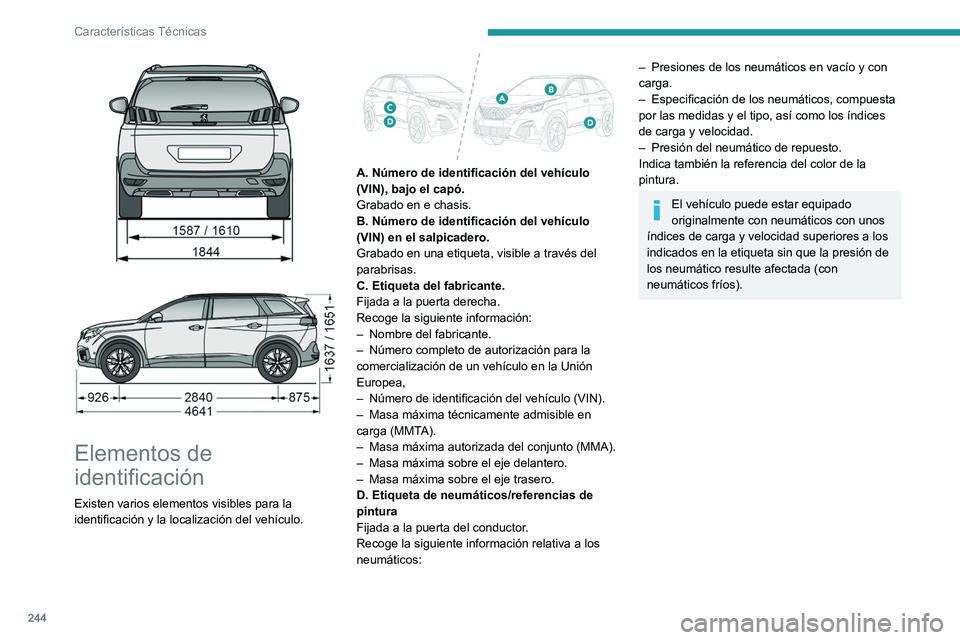 Características Técnicas

1587 / 1610
1844

1637 / 1651
926
2840
875
4641

Elementos de identificación

Existen varios elementos visibles para la identificación y la localización del vehículo.

C
D
A
B
D

**A. Número de identificación del vehículo (VIN), bajo el capó.**
Grabado en e chasis.
**B. Número de identificación del vehículo (VIN) en el salpicadero.**
Grabado en una etiqueta, visible a través del parabrisas.
**C. Etiqueta del fabricante.**
Fijada a la puerta derecha.
Recoge la siguiente información:
– Nombre del fabricante.
– Número completo de autorización para la comercialización de un vehículo en la Unión Europea,
– Número de identificación del vehículo (VIN).
– Masa máxima técnicamente admisible en carga (MMTA).
– Masa máxima autorizada del conjunto (MMA).
– Masa máxima sobre el eje delantero.
– Masa máxima sobre el eje trasero.
**D. Etiqueta de neumáticos/referencias de pintura**
Fijada a la puerta del conductor.
Recoge la siguiente información relativa a los neumáticos:

– Presiones de los neumáticos en vacío y con carga.
– Especificación de los neumáticos, compuesta por las medidas y el tipo, así como los índices de carga y velocidad.
– Presión del neumático de repuesto.
Indica también la referencia del color de la pintura.

El vehículo puede estar equipado originalmente con neumáticos con unos índices de carga y velocidad superiores a los indicados en la etiqueta sin que la presión de los neumático resulte afectada (con neumáticos fríos).

244

carmanualsonline.info