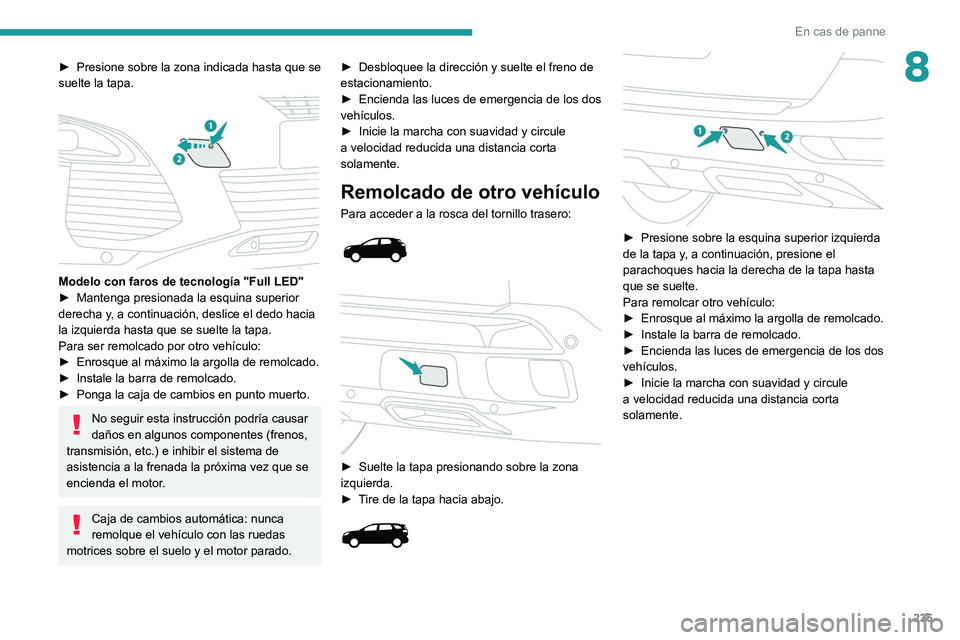 En cas de panne

8

► Presione sobre la zona indicada hasta que se suelte la tapa.

1
2

Modelo con faros de tecnología "Full LED"
► Mantenga presionada la esquina superior derecha y, a continuación, deslice el dedo hacia la izquierda hasta que se suelte la tapa.
Para ser remolcado por otro vehículo:
► Enrosque al máximo la argolla de remolcado.
► Instale la barra de remolcado.
► Ponga la caja de cambios en punto muerto.

No seguir esta instrucción podría causar daños en algunos componentes (frenos, transmisión, etc.) e inhibir el sistema de asistencia a la frenada la próxima vez que se encienda el motor.

Caja de cambios automática: nunca remolque el vehículo con las ruedas motrices sobre el suelo y el motor parado.

► Desbloquee la dirección y suelte el freno de estacionamiento.
► Encienda las luces de emergencia de los dos vehículos.
► Inicie la marcha con suavidad y circule a velocidad reducida una distancia corta solamente.

Remolcado de otro vehículo

Para acceder a la rosca del tornillo trasero:

► Suelte la tapa presionando sobre la zona izquierda.
► Tire de la tapa hacia abajo.

1
2

► Presione sobre la esquina superior izquierda de la tapa y, a continuación, presione el parachoques hacia la derecha de la tapa hasta que se suelte.
Para remolcar otro vehículo:
► Enrosque al máximo la argolla de remolcado.
► Instale la barra de remolcado.
► Encienda las luces de emergencia de los dos vehículos.
► Inicie la marcha con suavidad y circule a velocidad reducida una distancia corta solamente.

225

carmanualsonline.info