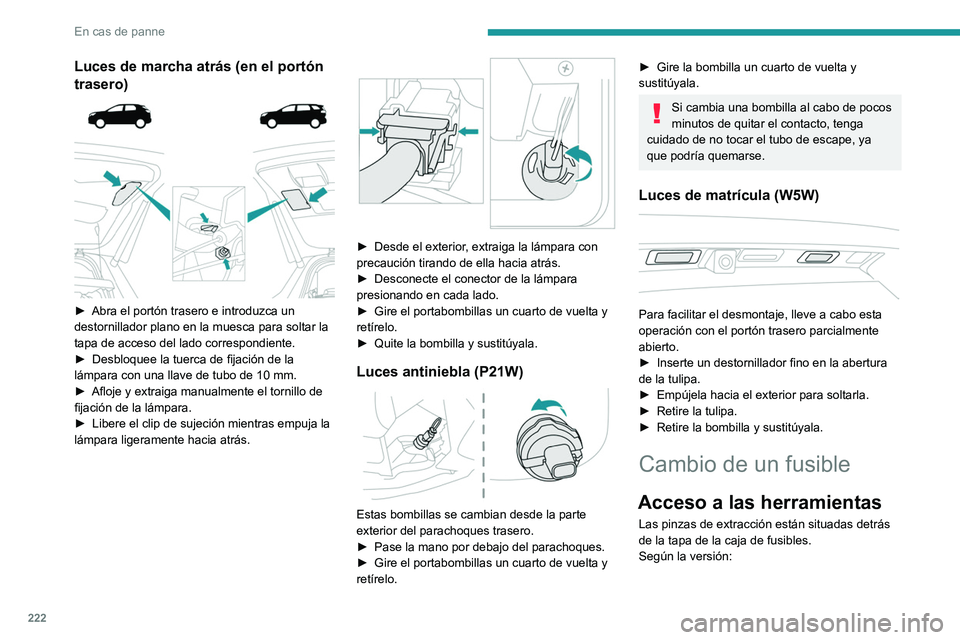 En cas de panne

Luces de marcha atrás (en el portón trasero)

► Abra el portón trasero e introduzca un destornillador plano en la muesca para soltar la tapa de acceso del lado correspondiente.
► Desbloquee la tuerca de fijación de la lámpara con una llave de tubo de 10 mm.
► Afloje y extraiga manualmente el tornillo de fijación de la lámpara.
► Libere el clip de sujeción mientras empuja la lámpara ligeramente hacia atrás.

► Desde el exterior, extraiga la lámpara con precaución tirando de ella hacia atrás.
► Desconecte el conector de la lámpara presionando en cada lado.
► Gire el portabombillas un cuarto de vuelta y retírelo.
► Quite la bombilla y sustitúyala.

Luces antiniebla (P21W)

Estas bombillas se cambian desde la parte exterior del parachoques trasero.
► Pase la mano por debajo del parachoques.
► Gire el portabombillas un cuarto de vuelta y retírelo.

► Gire la bombilla un cuarto de vuelta y sustitúyala.

Si cambia una bombilla al cabo de pocos minutos de quitar el contacto, tenga cuidado de no tocar el tubo de escape, ya que podría quemarse.

Luces de matrícula (W5W)

Para facilitar el desmontaje, lleve a cabo esta operación con el portón trasero parcialmente abierto.
► Inserte un destornillador fino en la abertura de la tulipa.
► Empújela hacia el exterior para soltarla.
► Retire la tulipa.
► Retire la bombilla y sustitúyala.

Cambio de un fusible

Acceso a las herramientas

Las pinzas de extracción están situadas detrás de la tapa de la caja de fusibles.
Según la versión:

222

carmanualsonline.info