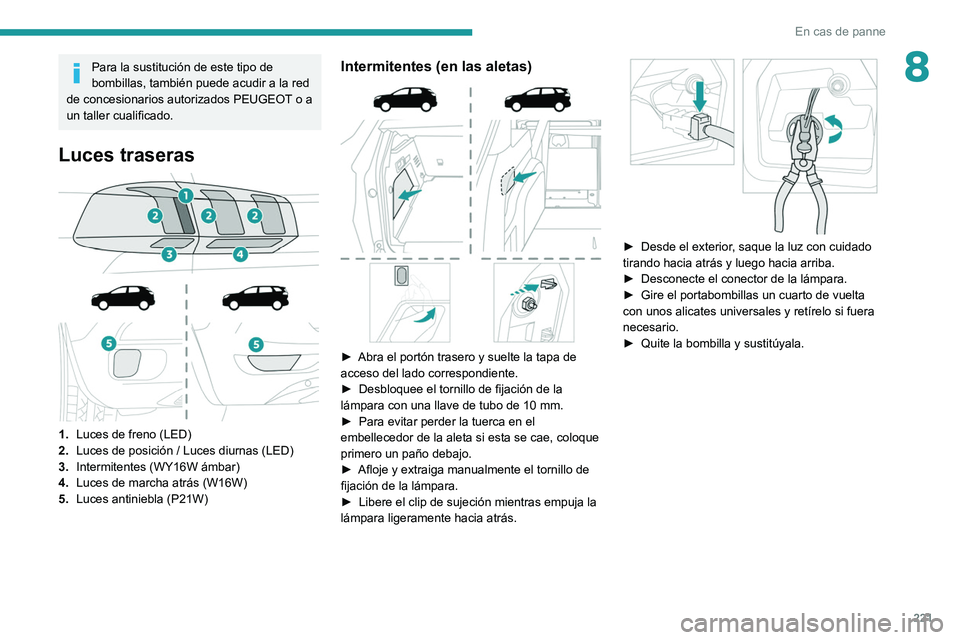 En cas de panne

8

Para la sustitución de este tipo de bombillas, también puede acudir a la red de concesionarios autorizados PEUGEOT o a un taller cualificado.

Luces traseras

1
2
2
2
3
4
5
5

1. Luces de freno (LED)
2. Luces de posición / Luces diurnas (LED)
3. Intermitentes (WY16W ámbar)
4. Luces de marcha atrás (W16W)
5. Luces antiniebla (P21W)

Intermitentes (en las aletas)

► Abra el portón trasero y suelte la tapa de acceso del lado correspondiente.
► Desbloquee el tornillo de fijación de la lámpara con una llave de tubo de 10 mm.
► Para evitar perder la tuerca en el embellecedor de la aleta si esta se cae, coloque primero un paño debajo.
► Afloje y extraiga manualmente el tornillo de fijación de la lámpara.
► Libere el clip de sujeción mientras empuja la lámpara ligeramente hacia atrás.

► Desde el exterior, saque la luz con cuidado tirando hacia atrás y luego hacia arriba.
► Desconecte el conector de la lámpara.
► Gire el portabombillas un cuarto de vuelta con unos alicates universales y retírelo si fuera necesario.
► Quite la bombilla y sustitúyala.

221

carmanualsonline.info