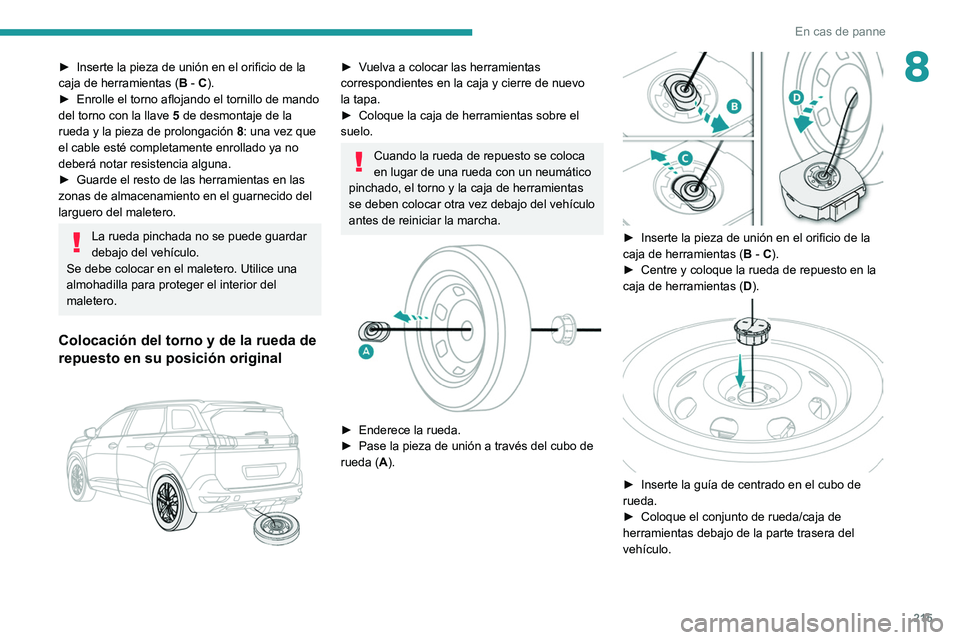 En cas de panne

8

► Inserte la pieza de unión en el orificio de la caja de herramientas (B - C).
► Enrolle el torno aflojando el tornillo de mando del torno con la llave 5 de desmontaje de la rueda y la pieza de prolongación 8: una vez que el cable esté completamente enrollado ya no deberá notar resistencia alguna.
► Guarde el resto de las herramientas en las zonas de almacenamiento en el guarnecido del larguero del maletero.

La rueda pinchada no se puede guardar debajo del vehículo.
Se debe colocar en el maletero. Utilice una almohadilla para proteger el interior del maletero.

Colocación del torno y de la rueda de repuesto en su posición original

► Vuelva a colocar las herramientas correspondientes en la caja y cierre de nuevo la tapa.
► Coloque la caja de herramientas sobre el suelo.

Cuando la rueda de repuesto se coloca en lugar de una rueda con un neumático pinchado, el torno y la caja de herramientas se deben colocar otra vez debajo del vehículo antes de reiniciar la marcha.

A

► Enderece la rueda.
► Pase la pieza de unión a través del cubo de rueda (A).

B

C

D

► Inserte la pieza de unión en el orificio de la caja de herramientas (B - C).
► Centre y coloque la rueda de repuesto en la caja de herramientas (D).

► Inserte la guía de centrado en el cubo de rueda.
► Coloque el conjunto de rueda/caja de herramientas debajo de la parte trasera del vehículo.

215

carmanualsonline.info