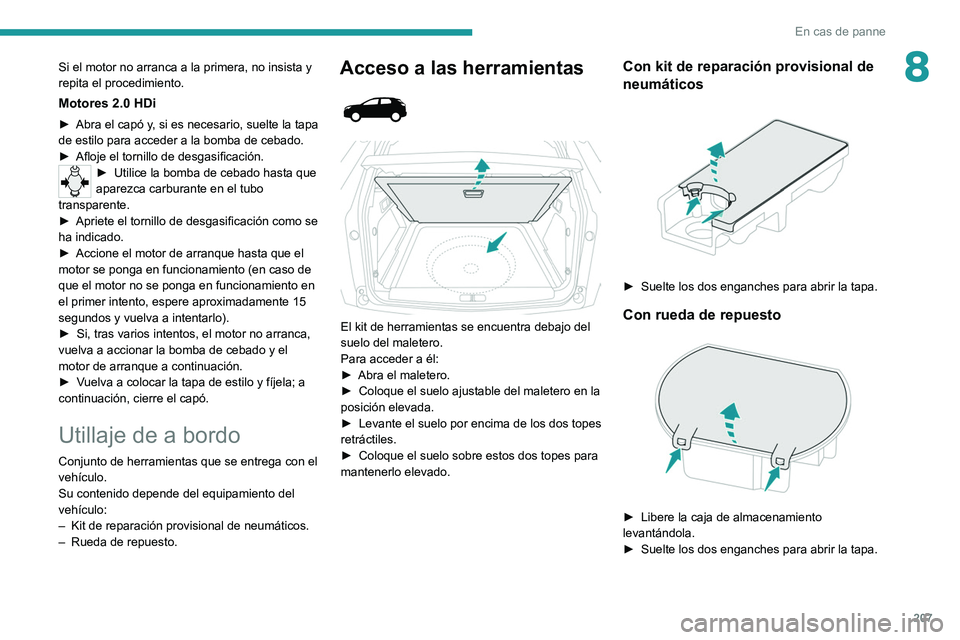 En cas de panne

8

Si el motor no arranca a la primera, no insista y repita el procedimiento.

Motores 2.0 HDi

► Abra el capó y, si es necesario, suelte la tapa de estilo para acceder a la bomba de cebado.
► Afloje el tornillo de desgasificación.
► Utilice la bomba de cebado hasta que aparezca carburante en el tubo transparente.
► Apriete el tornillo de desgasificación como se ha indicado.
► Accione el motor de arranque hasta que el motor se ponga en funcionamiento (en caso de que el motor no se ponga en funcionamiento en el primer intento, espere aproximadamente 15 segundos y vuelva a intentarlo).
► Si, tras varios intentos, el motor no arranca, vuelva a accionar la bomba de cebado y el motor de arranque a continuación.
► Vuelva a colocar la tapa de estilo y fíjela; a continuación, cierre el capó.

Utillaje de a bordo

Conjunto de herramientas que se entrega con el vehículo.
Su contenido depende del equipamiento del vehículo:
– Kit de reparación provisional de neumáticos.
– Rueda de repuesto.

Acceso a las herramientas

El kit de herramientas se encuentra debajo del suelo del maletero.
Para acceder a él:
► Abra el maletero.
► Coloque el suelo ajustable del maletero en la posición elevada.
► Levante el suelo por encima de los dos topes retráctiles.
► Coloque el suelo sobre estos dos topes para mantenerlo elevado.

Con kit de reparación provisional de neumáticos

► Suelte los dos enganches para abrir la tapa.

Con rueda de repuesto

► Libere la caja de almacenamiento levantándola.
► Suelte los dos enganches para abrir la tapa.

207

carmanualsonline.info