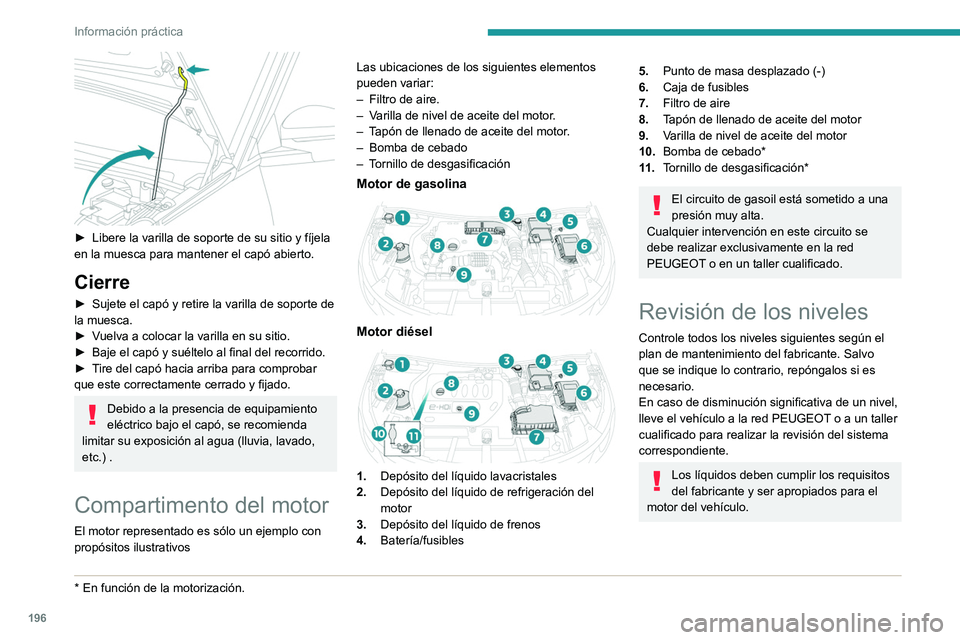 Información práctica

► Libere la varilla de soporte de su sitio y fíjela en la muesca para mantener el capó abierto.

Cierre

► Sujete el capó y retire la varilla de soporte de la muesca.
► Vuelva a colocar la varilla en su sitio.
► Baje el capó y suéltelo al final del recorrido.
► Tire del capó hacia arriba para comprobar que este correctamente cerrado y fijado.

Debido a la presencia de equipamiento eléctrico bajo el capó, se recomienda limitar su exposición al agua (lluvia, lavado, etc.) .

Compartimento del motor

El motor representado es sólo un ejemplo con propósitos ilustrativos

Las ubicaciones de los siguientes elementos pueden variar:
– Filtro de aire.
– Varilla de nivel de aceite del motor.
– Tapón de llenado de aceite del motor.
– Bomba de cebado
– Tornillo de desgasificación

Motor de gasolina

1 2 3 4 5 6 7 8 9

Motor diésel

1 2 3 4 5 6 7 8 9 10 11

1. Depósito del líquido lavacristales
2. Depósito del líquido de refrigeración del motor
3. Depósito del líquido de frenos
4. Batería/fusibles
5. Punto de masa desplazado (-)
6. Caja de fusibles
7. Filtro de aire
8. Tapón de llenado de aceite del motor
9. Varilla de nivel de aceite del motor
10. Bomba de cebado*
11. Tornillo de desgasificación*

El circuito de gasoil está sometido a una presión muy alta.
Cualquier intervención en este circuito se debe realizar exclusivamente en la red PEUGEOT o en un taller cualificado.

Revisión de los niveles

Controle todos los niveles siguientes según el plan de mantenimiento del fabricante. Salvo que se indique lo contrario, repóngalos si es necesario.
En caso de disminución significativa de un nivel, lleve el vehículo a la red PEUGEOT o a un taller cualificado para realizar la revisión del sistema correspondiente.

Los líquidos deben cumplir los requisitos del fabricante y ser apropiados para el motor del vehículo.

* En función de la motorización.

196

carmanualsonline.info