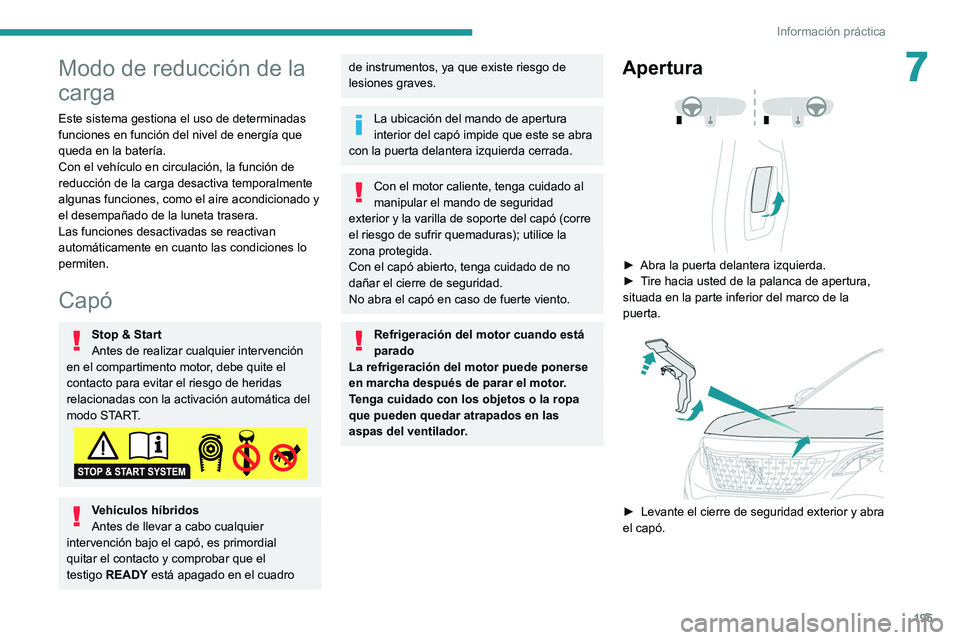 Información práctica

7

Modo de reducción de la carga

Este sistema gestiona el uso de determinadas funciones en función del nivel de energía que queda en la batería.
Con el vehículo en circulación, la función de reducción de la carga desactiva temporalmente algunas funciones, como el aire acondicionado y el desempañado de la luneta trasera.
Las funciones desactivadas se reactivan automáticamente en cuanto las condiciones lo permiten.

Capó

Stop & Start
Antes de realizar cualquier intervención en el compartimento motor, debe quite el contacto para evitar el riesgo de heridas relacionadas con la activación automática del modo START.

STOP & START SYSTEM

Vehículos híbridos
Antes de llevar a cabo cualquier intervención bajo el capó, es primordial quitar el contacto y comprobar que el testigo READY está apagado en el cuadro de instrumentos, ya que existe riesgo de lesiones graves.

La ubicación del mando de apertura interior del capó impide que este se abra con la puerta delantera izquierda cerrada.

Con el motor caliente, tenga cuidado al manipular el mando de seguridad exterior y la varilla de soporte del capó (corre el riesgo de sufrir quemaduras); utilice la zona protegida.
Con el capó abierto, tenga cuidado de no dañar el cierre de seguridad.
No abra el capó en caso de fuerte viento.

Refrigeración del motor cuando está parado
La refrigeración del motor puede ponerse en marcha después de parar el motor. Tenga cuidado con los objetos o la ropa que pueden quedar atrapados en las aspas del ventilador.

Apertura

► Abra la puerta delantera izquierda.
► Tire hacia usted de la palanca de apertura, situada en la parte inferior del marco de la puerta.

► Levante el cierre de seguridad exterior y abra el capó.

195

carmanualsonline.info