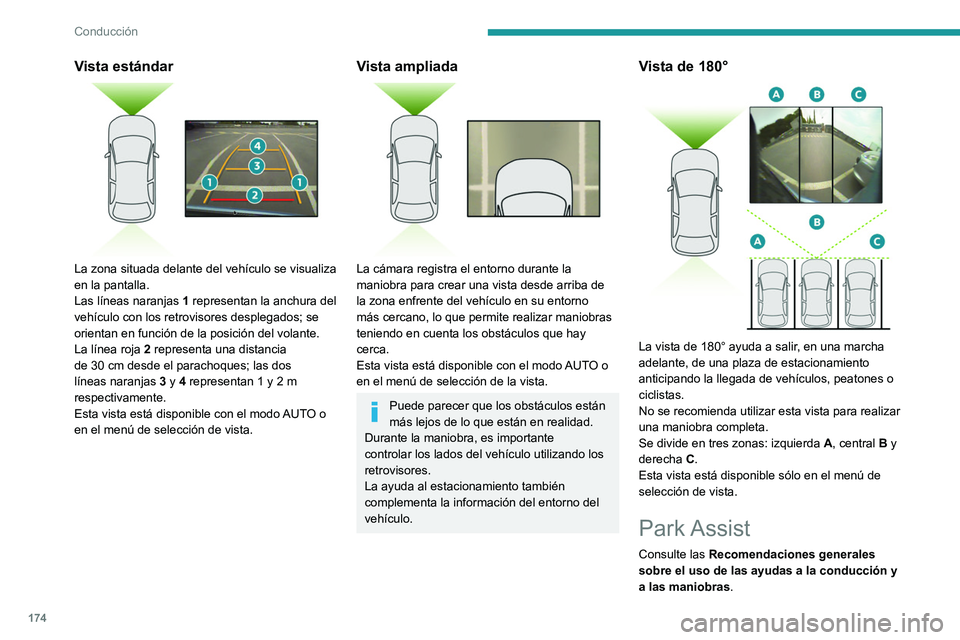 Conducción

Vista estándar

4
3
1
1
2

La zona situada delante del vehículo se visualiza en la pantalla.
Las líneas naranjas 1 representan la anchura del vehículo con los retrovisores desplegados; se orientan en función de la posición del volante.
La línea roja 2 representa una distancia de 30 cm desde el parachoques; las dos líneas naranjas 3 y 4 representan 1 y 2 m respectivamente.
Esta vista está disponible con el modo AUTO o en el menú de selección de vista.

Vista ampliada

La cámara registra el entorno durante la maniobra para crear una vista desde arriba de la zona enfrente del vehículo en su entorno más cercano, lo que permite realizar maniobras teniendo en cuenta los obstáculos que hay cerca.
Esta vista está disponible con el modo AUTO o en el menú de selección de la vista.

Puede parecer que los obstáculos están más lejos de lo que están en realidad.
Durante la maniobra, es importante controlar los lados del vehículo utilizando los retrovisores.
La ayuda al estacionamiento también complementa la información del entorno del vehículo.

Vista de 180°

A B C
B
A C

La vista de 180° ayuda a salir, en una marcha adelante, de una plaza de estacionamiento anticipando la llegada de vehículos, peatones o ciclistas.
No se recomienda utilizar esta vista para realizar una maniobra completa.
Se divide en tres zonas: izquierda A, central B y derecha C.
Esta vista está disponible sólo en el menú de selección de vista.

Park Assist

Consulte las Recomendaciones generales sobre el uso de las ayudas a la conducción y a las maniobras.

174

carmanualsonline.info