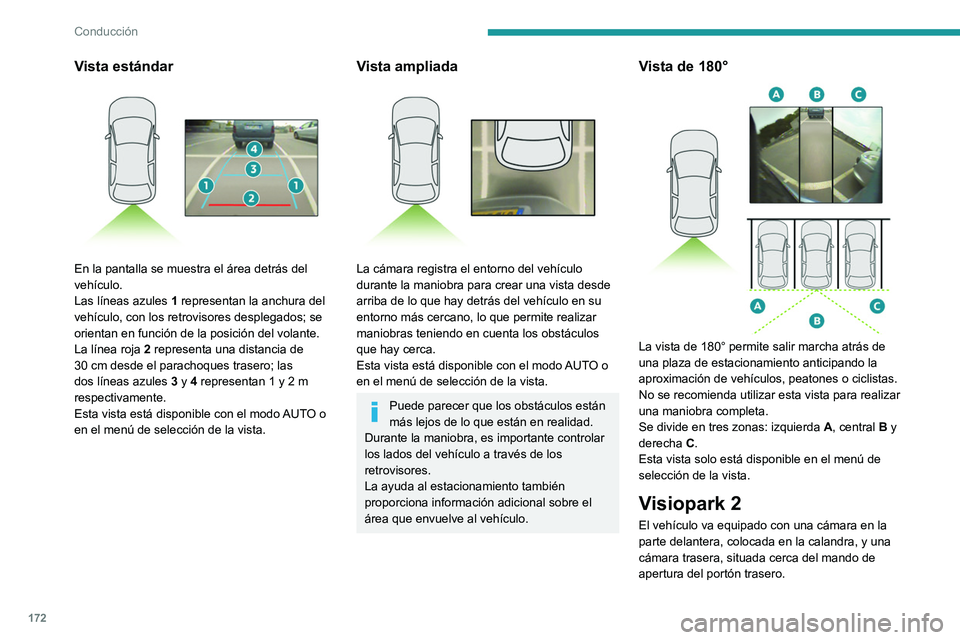 Conducción

Vista estándar

4
3
1
1
2

En la pantalla se muestra el área detrás del vehículo.
Las líneas azules 1 representan la anchura del vehículo, con los retrovisores desplegados; se orientan en función de la posición del volante.
La línea roja 2 representa una distancia de 30 cm desde el parachoques trasero; las dos líneas azules 3 y 4 representan 1 y 2 m respectivamente.
Esta vista está disponible con el modo AUTO o en el menú de selección de la vista.

Vista ampliada

La cámara registra el entorno del vehículo durante la maniobra para crear una vista desde arriba de lo que hay detrás del vehículo en su entorno más cercano, lo que permite realizar maniobras teniendo en cuenta los obstáculos que hay cerca.
Esta vista está disponible con el modo AUTO o en el menú de selección de la vista.

Puede parecer que los obstáculos están más lejos de lo que están en realidad.
Durante la maniobra, es importante controlar los lados del vehículo a través de los retrovisores.
La ayuda al estacionamiento también proporciona información adicional sobre el área que envuelve al vehículo.

Vista de 180°

A B C

A B C

La vista de 180° permite salir marcha atrás de una plaza de estacionamiento anticipando la aproximación de vehículos, peatones o ciclistas.
No se recomienda utilizar esta vista para realizar una maniobra completa.
Se divide en tres zonas: izquierda A, central B y derecha C.
Esta vista solo está disponible en el menú de selección de la vista.

Visiopark 2

El vehículo va equipado con una cámara en la parte delantera, colocada en la calandra, y una cámara trasera, situada cerca del mando de apertura del portón trasero.

172

carmanualsonline.info