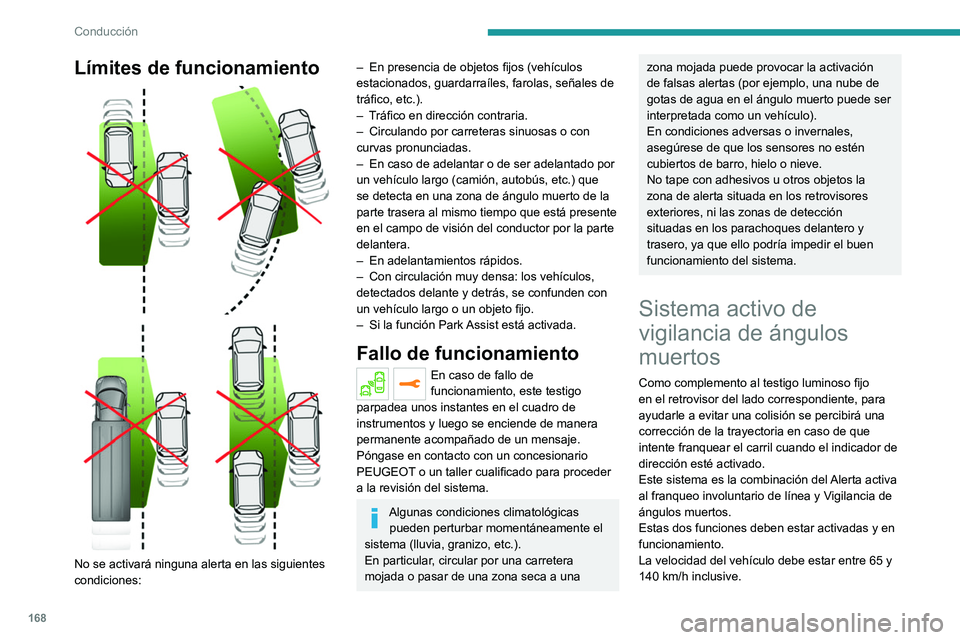 Conducción

Límites de funcionamiento

No se activará ninguna alerta en las siguientes condiciones:

– En presencia de objetos fijos (vehículos estacionados, guardarraíles, farolas, señales de tráfico, etc.).
– Tráfico en dirección contraria.
– Circulando por carreteras sinuosas o con curvas pronunciadas.
– En caso de adelantar o de ser adelantado por un vehículo largo (camión, autobús, etc.) que se detecta en una zona de ángulo muerto de la parte trasera al mismo tiempo que está presente en el campo de visión del conductor por la parte delantera.
– En adelantamientos rápidos.
– Con circulación muy densa: los vehículos, detectados delante y detrás, se confunden con un vehículo largo o un objeto fijo.
– Si la función Park Assist está activada.

Fallo de funcionamiento

En caso de fallo de funcionamiento, este testigo parpadea unos instantes en el cuadro de instrumentos y luego se enciende de manera permanente acompañado de un mensaje.
Póngase en contacto con un concesionario PEUGEOT o un taller cualificado para proceder a la revisión del sistema.

Algunas condiciones climatológicas pueden perturbar momentáneamente el sistema (lluvia, granizo, etc.).
En particular, circular por una carretera mojada o pasar de una zona seca a una zona mojada puede provocar la activación de falsas alertas (por ejemplo, una nube de gotas de agua en el ángulo muerto puede ser interpretada como un vehículo).
En condiciones adversas o invernales, asegúrese de que los sensores no estén cubiertos de barro, hielo o nieve.
No tape con adhesivos u otros objetos la zona de alerta situada en los retrovisores exteriores, ni las zonas de detección situadas en los parachoques delantero y trasero, ya que ello podría impedir el buen funcionamiento del sistema.

Sistema activo de vigilancia de ángulos muertos

Como complemento al testigo luminoso fijo en el retrovisor del lado correspondiente, para ayudarle a evitar una colisión se percibirá una corrección de la trayectoria en caso de que intente franquear el carril cuando el indicador de dirección esté activado.
Este sistema es la combinación del Alerta activa al franqueo involuntario de línea y Vigilancia de ángulos muertos.
Estas dos funciones deben estar activadas y en funcionamiento.
La velocidad del vehículo debe estar entre 65 y 140 km/h inclusive.

168

carmanualsonline.info