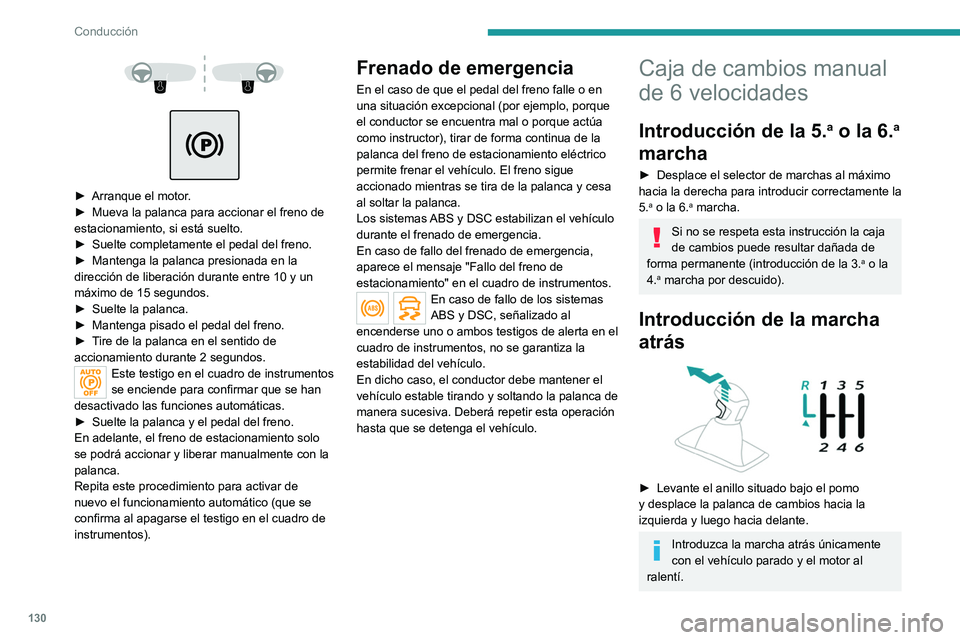 Conducción

► Arranque el motor.
► Mueva la palanca para accionar el freno de estacionamiento, si está suelto.
► Suelte completamente el pedal del freno.
► Mantenga la palanca presionada en la dirección de liberación durante entre 10 y un máximo de 15 segundos.
► Suelte la palanca.
► Mantenga pisado el pedal del freno.
► Tire de la palanca en el sentido de accionamiento durante 2 segundos.
AUTO OFF Este testigo en el cuadro de instrumentos se enciende para confirmar que se han desactivado las funciones automáticas.
► Suelte la palanca y el pedal del freno.
En adelante, el freno de estacionamiento solo se podrá accionar y liberar manualmente con la palanca.
Repita este procedimiento para activar de nuevo el funcionamiento automático (que se confirma al apagarse el testigo en el cuadro de instrumentos).

Frenado de emergencia
En el caso de que el pedal del freno falle o en una situación excepcional (por ejemplo, porque el conductor se encuentra mal o porque actúa como instructor), tirar de forma continua de la palanca del freno de estacionamiento eléctrico permite frenar el vehículo. El freno sigue accionado mientras se tira de la palanca y cesa al soltar la palanca.
Los sistemas ABS y DSC estabilizan el vehículo durante el frenado de emergencia.
En caso de fallo del frenado de emergencia, aparece el mensaje "Fallo del freno de estacionamiento" en el cuadro de instrumentos.
ABS En caso de fallo de los sistemas ABS y DSC, señalizado al encenderse uno o ambos testigos de alerta en el cuadro de instrumentos, no se garantiza la estabilidad del vehículo.
En dicho caso, el conductor debe mantener el vehículo estable tirando y soltando la palanca de manera sucesiva. Deberá repetir esta operación hasta que se detenga el vehículo.

Caja de cambios manual de 6 velocidades

Introducción de la 5.ª o la 6.ª marcha
► Desplace el selector de marchas al máximo hacia la derecha para introducir correctamente la 5.ª o la 6.ª marcha.

Si no se respeta esta instrucción la caja de cambios puede resultar dañada de forma permanente (introducción de la 3.ª o la 4.ª marcha por descuido).

Introducción de la marcha atrás

R 1 3 5
2 4 6

► Levante el anillo situado bajo el pomo y desplace la palanca de cambios hacia la izquierda y luego hacia delante.

Introduzca la marcha atrás únicamente con el vehículo parado y el motor al ralentí.

130

carmanualsonline.info