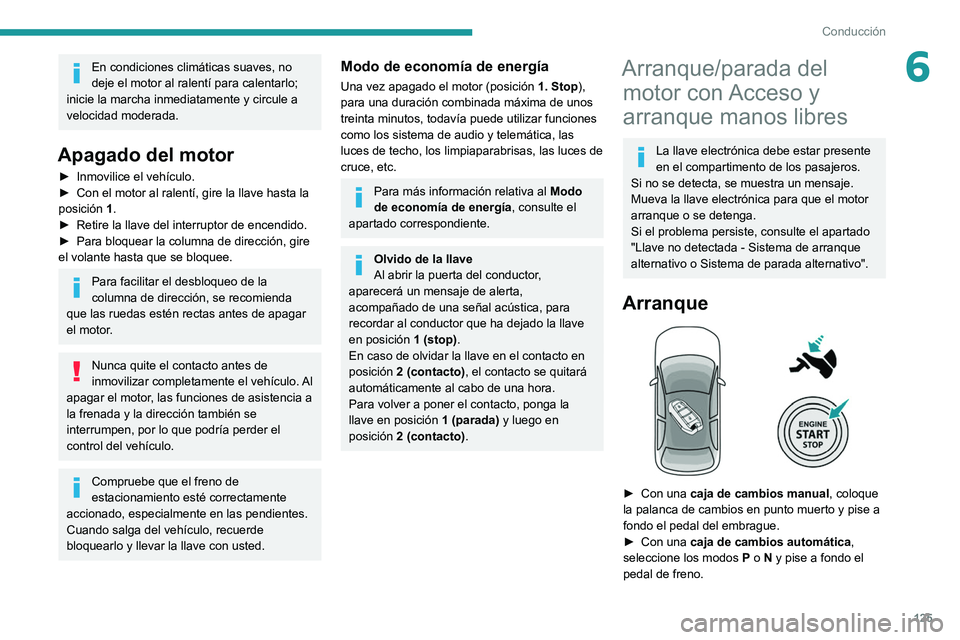 Conducción

6

En condiciones climáticas suaves, no deje el motor al ralentí para calentarlo; inicie la marcha inmediatamente y circule a velocidad moderada.

Apagado del motor

► Inmovilice el vehículo.
► Con el motor al ralentí, gire la llave hasta la posición 1.
► Retire la llave del interruptor de encendido.
► Para bloquear la columna de dirección, gire el volante hasta que se bloquee.

Para facilitar el desbloqueo de la columna de dirección, se recomienda que las ruedas estén rectas antes de apagar el motor.

Nunca quite el contacto antes de inmovilizar completamente el vehículo. Al apagar el motor, las funciones de asistencia a la frenada y la dirección también se interrumpen, por lo que podría perder el control del vehículo.

Compruebe que el freno de estacionamiento esté correctamente accionado, especialmente en las pendientes. Cuando salga del vehículo, recuerde bloquearlo y llevar la llave con usted.

Modo de economía de energía

Una vez apagado el motor (posición 1. Stop), para una duración combinada máxima de unos treinta minutos, todavía puede utilizar funciones como los sistema de audio y telemática, las luces de techo, los limpiaparabrisas, las luces de cruce, etc.

Para más información relativa al Modo de economía de energía, consulte el apartado correspondiente.

Olvido de la llave
Al abrir la puerta del conductor, aparecerá un mensaje de alerta, acompañado de una señal acústica, para recordar al conductor que ha dejado la llave en posición 1 (stop).
En caso de olvidar la llave en el contacto en posición 2 (contacto), el contacto se quitará automáticamente al cabo de una hora.
Para volver a poner el contacto, ponga la llave en posición 1 (parada) y luego en posición 2 (contacto).

Arranque/parada del motor con Acceso y arranque manos libres

La llave electrónica debe estar presente en el compartimento de los pasajeros.
Si no se detecta, se muestra un mensaje.
Mueva la llave electrónica para que el motor arranque o se detenga.
Si el problema persiste, consulte el apartado "Llave no detectada - Sistema de arranque alternativo o Sistema de parada alternativo".

Arranque

ENGINE
START
STOP

► Con una caja de cambios manual, coloque la palanca de cambios en punto muerto y pise a fondo el pedal del embrague.
► Con una caja de cambios automática, seleccione los modos P o N y pise a fondo el pedal de freno.

125

carmanualsonline.info