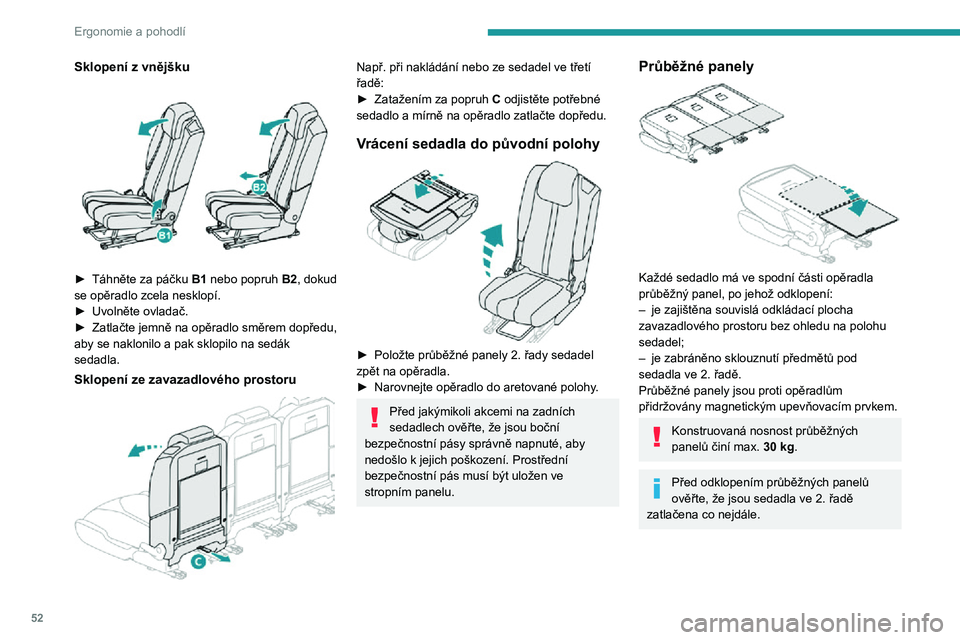 Ergonomie a pohodlí

Sklopení z vnějšku

B2

B1

► Táhněte za páčku **B1** nebo popruh **B2**, dokud se opěradlo zcela nesklopí.
► Uvolněte ovladač.
► Zatlačte jemně na opěradlo směrem dopředu, aby se naklonilo a pak sklopilo na sedák sedadla.

Sklopení ze zavazadlového prostoru

C

Např. při nakládání nebo ze sedadel ve třetí řadě:
► Zatažením za popruh **C** odjistěte potřebné sedadlo a mírně na opěradlo zatlačte dopředu.

Vrácení sedadla do původní polohy

► Položte průběžné panely 2. řady sedadel zpět na opěradla.
► Narovnejte opěradlo do aretované polohy.

Před jakýmikoli akcemi na zadních sedadlech ověřte, že jsou boční bezpečnostní pásy správně napnuté, aby nedošlo k jejich poškození. Prostřední bezpečnostní pás musí být uložen ve stropním panelu.

Průběžné panely

Každé sedadlo má ve spodní části opěradla průběžný panel, po jehož odklopení:
– je zajištěna souvislá odkládací plocha zavazadlového prostoru bez ohledu na polohu sedadel;
– je zabráněno sklouznutí předmětů pod sedadla ve 2. řadě.
Průběžné panely jsou proti opěradlům přidržovány magnetickým upevňovacím prvkem.

Konstruovaná nosnost průběžných panelů činí max. **30 kg**.

Před odklopením průběžných panelů ověřte, že jsou sedadla ve 2. řadě zatlačena co nejdále.

52

carmanualsonline.info