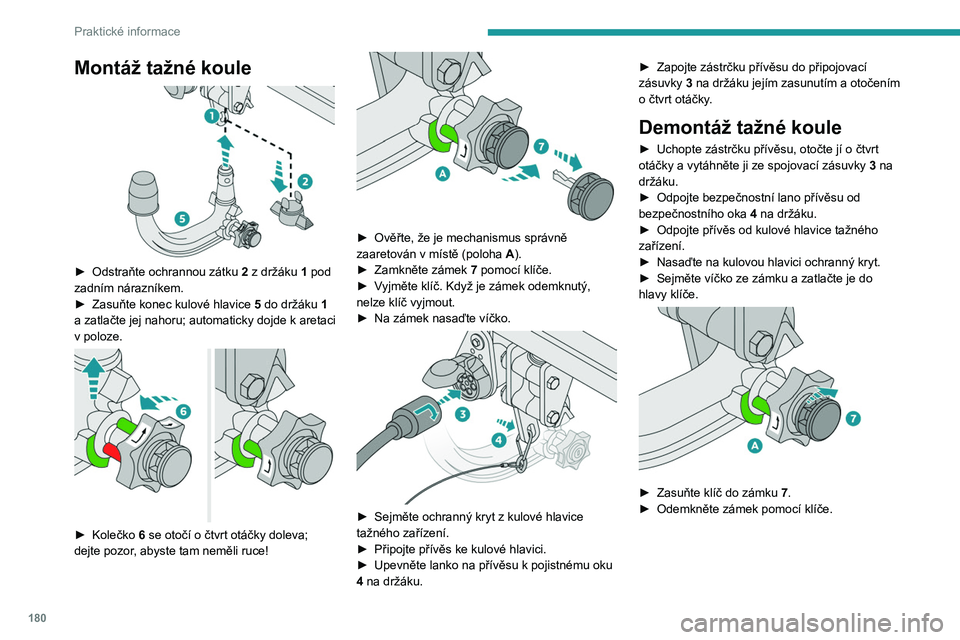 Praktické informace

Montáž tažné koule

1
2
5

► Odstraňte ochrannou zátku 2 z držáku 1 pod zadním nárazníkem.
► Zasuňte konec kulové hlavice 5 do držáku 1 a zatlačte jej nahoru; automaticky dojde k aretaci v poloze.

6

► Kolečko 6 se otočí o čtvrt otáčky doleva; dejte pozor, abyste tam neměli ruce!

7
A

► Ověřte, že je mechanismus správně zaaretován v místě (poloha A).
► Zamkněte zámek 7 pomocí klíče.
► Vyjměte klíč. Když je zámek odemknutý, nelze klíč vyjmout.
► Na zámek nasaďte víčko.

3
4

► Sejměte ochranný kryt z kulové hlavice tažného zařízení.
► Připojte přívěs ke kulové hlavici.
► Upevněte lanko na přívěsu k pojistnému oku 4 na držáku.

► Zapojte zástrčku přívěsu do připojovací zásuvky 3 na držáku jejím zasunutím a otočením o čtvrt otáčky.

Demontáž tažné koule

► Uchopte zástrčku přívěsu, otočte jí o čtvrt otáčky a vytáhněte ji ze spojovací zásuvky 3 na držáku.
► Odpojte bezpečnostní lano přívěsu od bezpečnostního oka 4 na držáku.
► Odpojte přívěs od kulové hlavice tažného zařízení.
► Nasaďte na kulovou hlavici ochranný kryt.
► Sejměte víčko ze zámku a zatlačte je do hlavy klíče.

7
A

► Zasuňte klíč do zámku 7.
► Odemkněte zámek pomocí klíče.

180

carmanualsonline.info